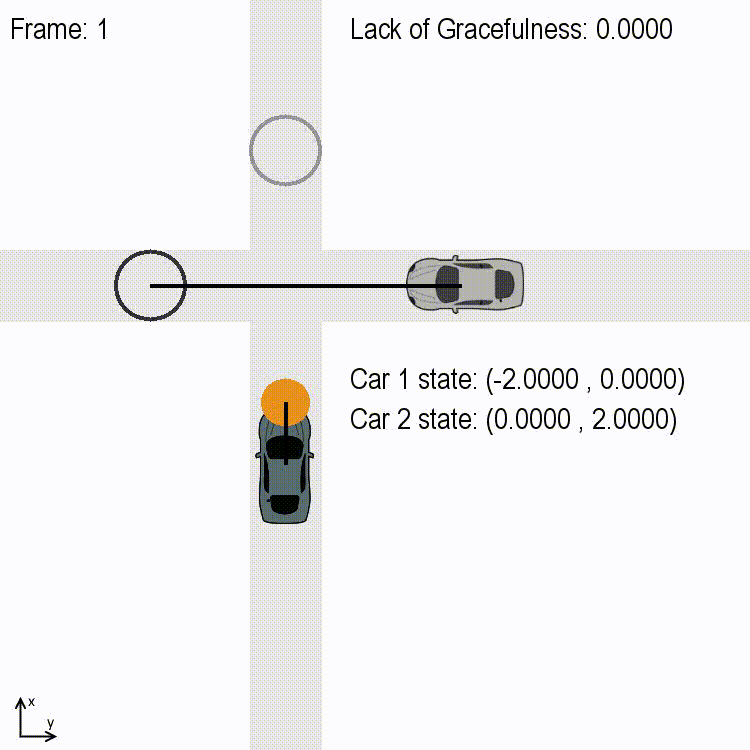 Frame: 1

Lack of Gracefulness: 0.0000

Car 1 state: (-2.0000 , 0.0000)
Car 2 state: (0.0000 , 2.0000)

x
y