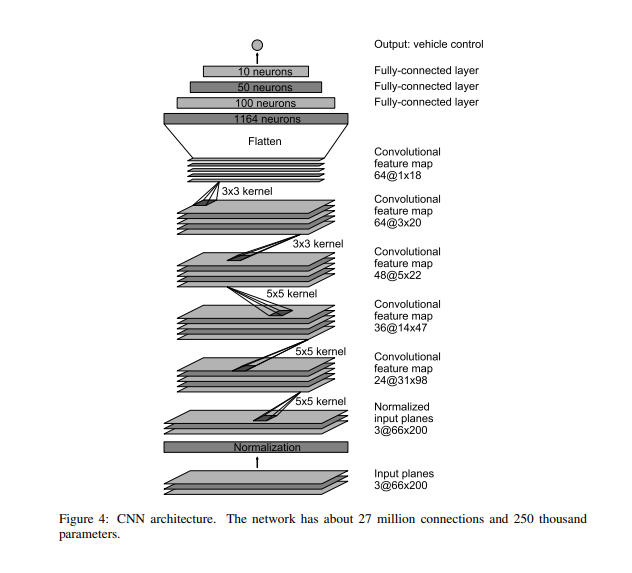 Output: vehicle control

10 neurons
Fully-connected layer

50 neurons
Fully-connected layer

100 neurons
Fully-connected layer

1164 neurons

Flatten

Convolutional feature map 64@1x18

3x3 kernel

Convolutional feature map 64@3x20

3x3 kernel

Convolutional feature map 48@5x22

5x5 kernel

Convolutional feature map 36@14x47

5x5 kernel

Convolutional feature map 24@31x98

5x5 kernel

Normalized input planes 3@66x200

Normalization

Input planes 3@66x200

Figure 4: CNN architecture. The network has about 27 million connections and 250 thousand parameters.