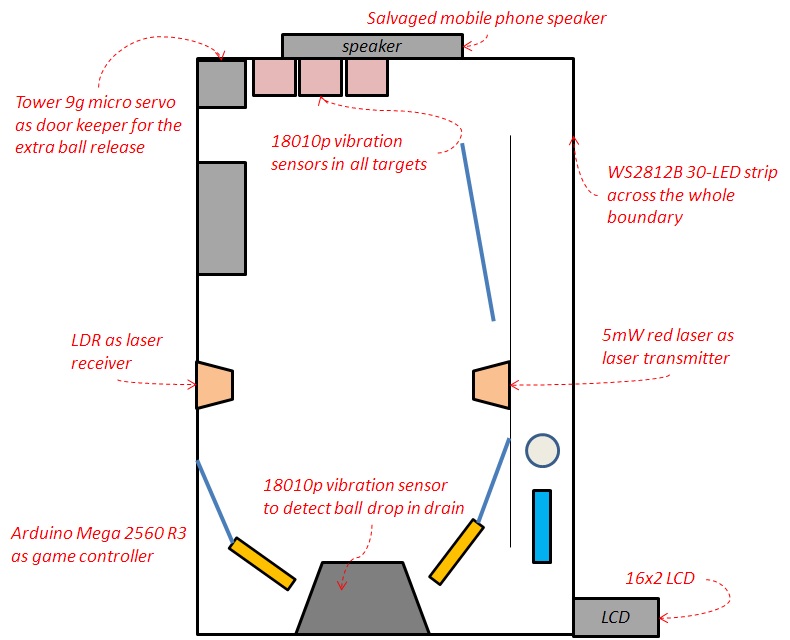 Salvaged mobile phone speaker

speaker

Tower 9g micro servo as door keeper for the extra ball release

18010p vibration sensors in all targets

WS2812B 30-LED strip across the whole boundary

LDR as laser receiver

5mW red laser as laser transmitter

18010p vibration sensor to detect ball drop in drain

Arduino Mega 2560 R3 as game controller

16x2 LCD

LCD