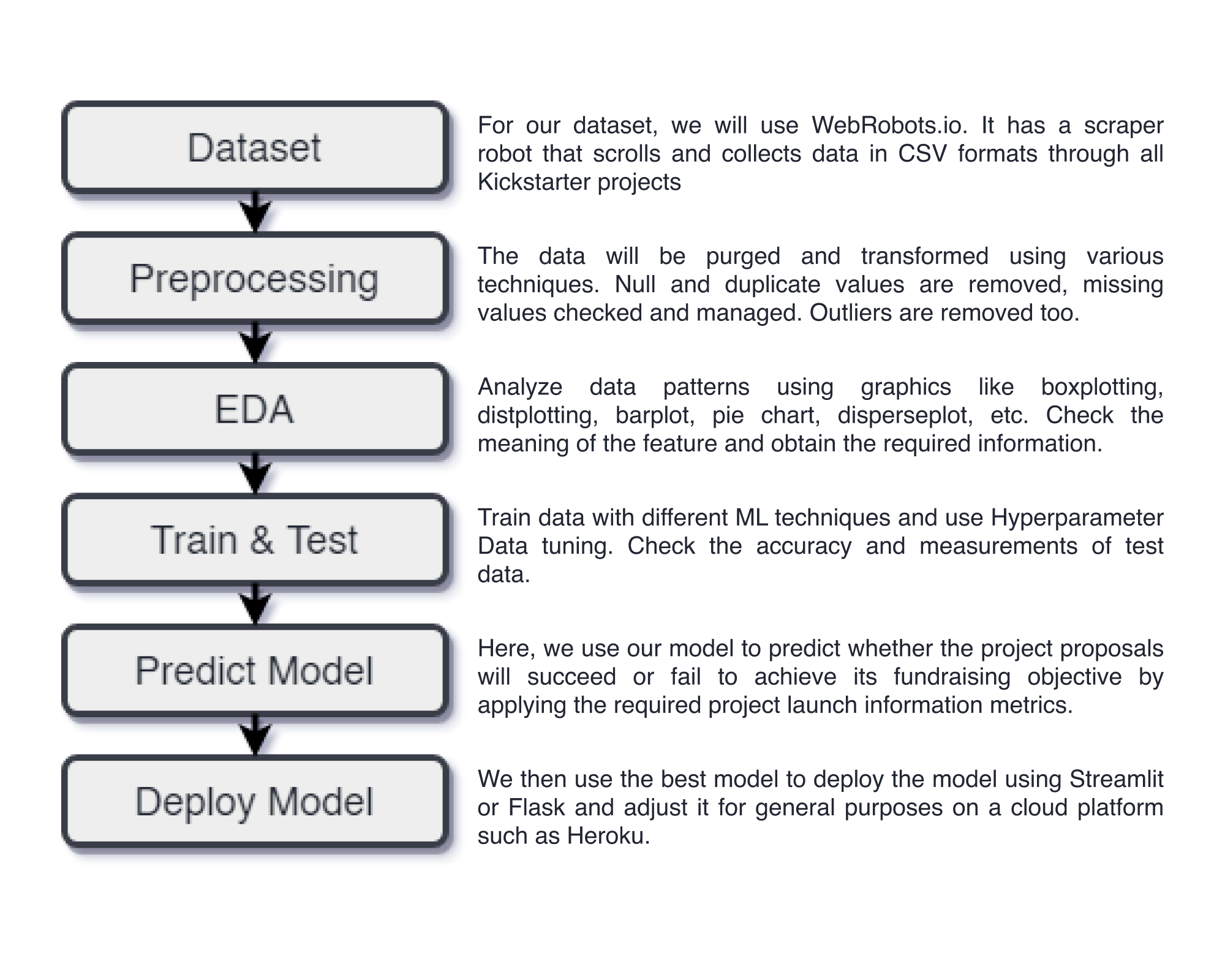 Dataset

For our dataset, we will use WebRobots.io. It has a scraper robot that scrolls and collects data in CSV formats through all Kickstarter projects

Preprocessing

The data will be purged and transformed using various techniques. Null and duplicate values are removed, missing values checked and managed. Outliers are removed too.

EDA

Analyze data patterns using graphics like boxplotting, distplotting, barplot, pie chart, disperseplot, etc. Check the meaning of the feature and obtain the required information.

Train & Test

Train data with different ML techniques and use Hyperparameter Data tuning. Check the accuracy and measurements of test data.

Predict Model

Here, we use our model to predict whether the project proposals will succeed or fail to achieve its fundraising objective by applying the required project launch information metrics.

Deploy Model

We then use the best model to deploy the model using Streamlit or Flask and adjust it for general purposes on a cloud platform such as Heroku.