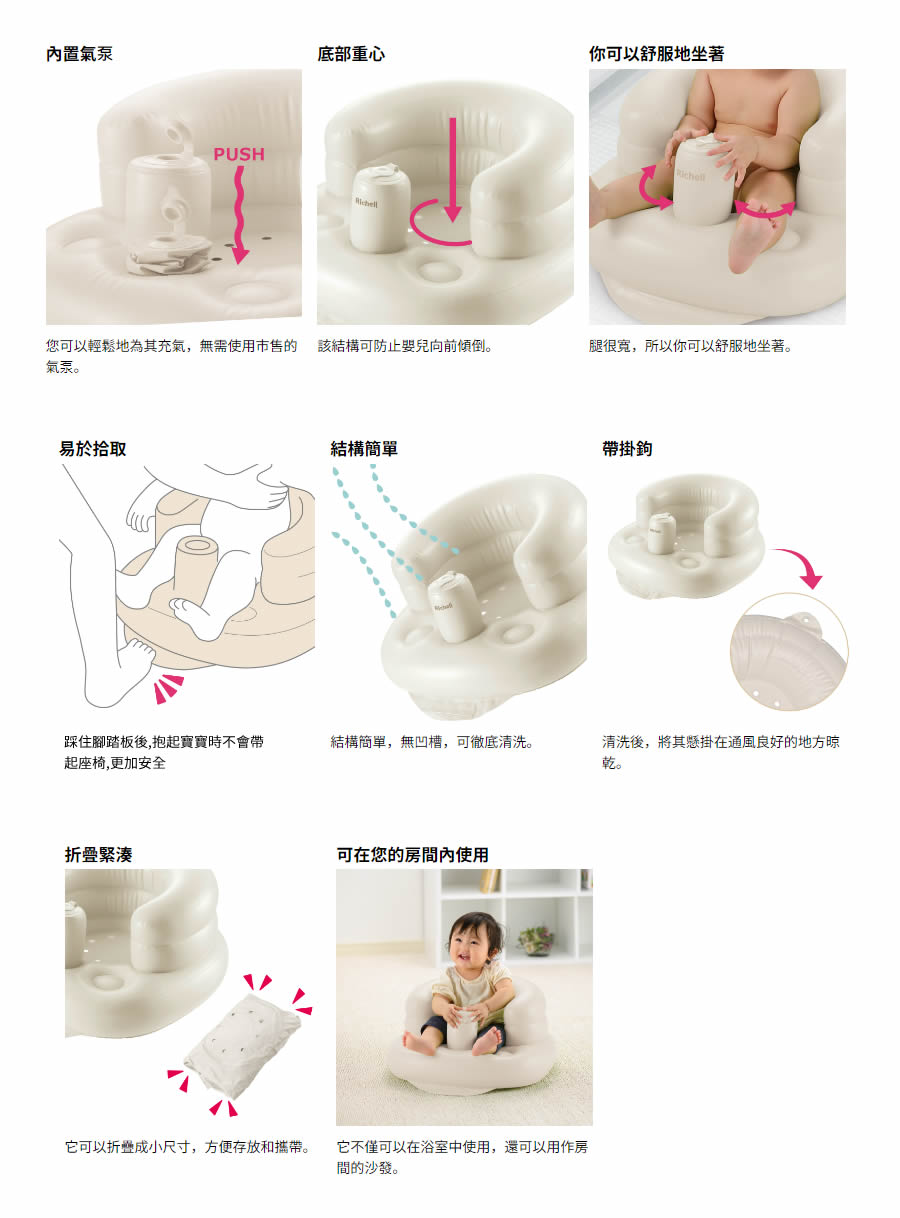 內置氣泵

PUSH

您可以輕鬆地為其充氣，無需使用市售的氣泵。

底部重心

Richell

該結構可防止嬰兒向前傾倒。

你可以舒服地坐著

Richell

腿很寬，所以你可以舒服地坐著。

易於拾取

踩住腳踏板後,抱起寶寶時不會帶起座椅,更加安全

結構簡單

Richell

結構簡單，無凹槽，可徹底清洗。

帶掛鉤

清洗後，將其懸掛在通風良好的地方晾乾。

折疊緊湊

它可以折疊成小尺寸，方便存放和攜帶。

可在您的房間內使用

它不僅可以在浴室中使用，還可以用作房間的沙發。