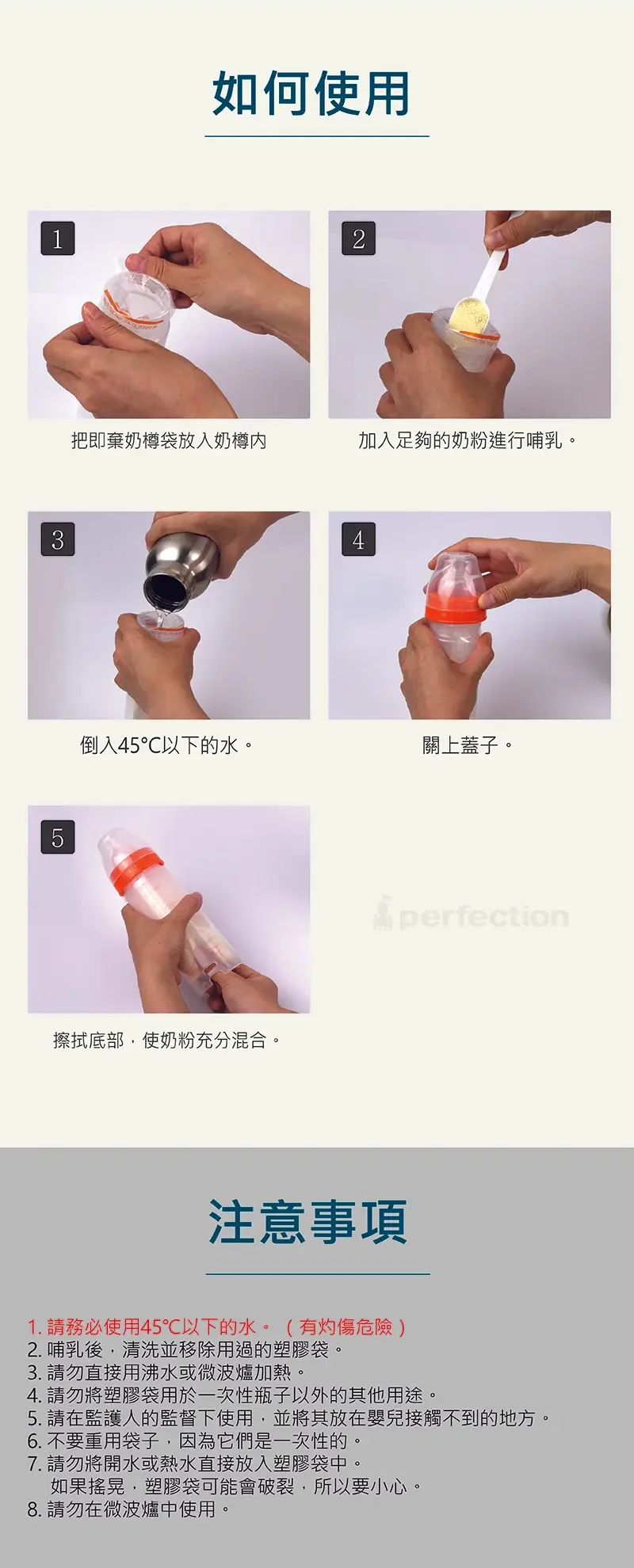 如何使用

1

把即棄奶樽袋放入奶樽內

2

加入足夠的奶粉進行哺乳。

3

倒入45°C以下的水。

4

關上蓋子。

5

擦拭底部，使奶粉充分混合。

perfection

注意事項

1. 請務必使用45°C以下的水。（有灼傷危險）
2. 哺乳後，清洗並移除用過的塑膠袋。
3. 請勿直接用沸水或微波爐加熱。
4. 請勿將塑膠袋用於一次性瓶子以外的其他用途。
5. 請在監護人的監督下使用，並將其放在嬰兒接觸不到的地方。
6. 不要重用袋子，因為它們是一次性的。
7. 請勿將開水或熱水直接放入塑膠袋中。
如果搖晃，塑膠袋可能會破裂，所以要小心。
8. 請勿在微波爐中使用。