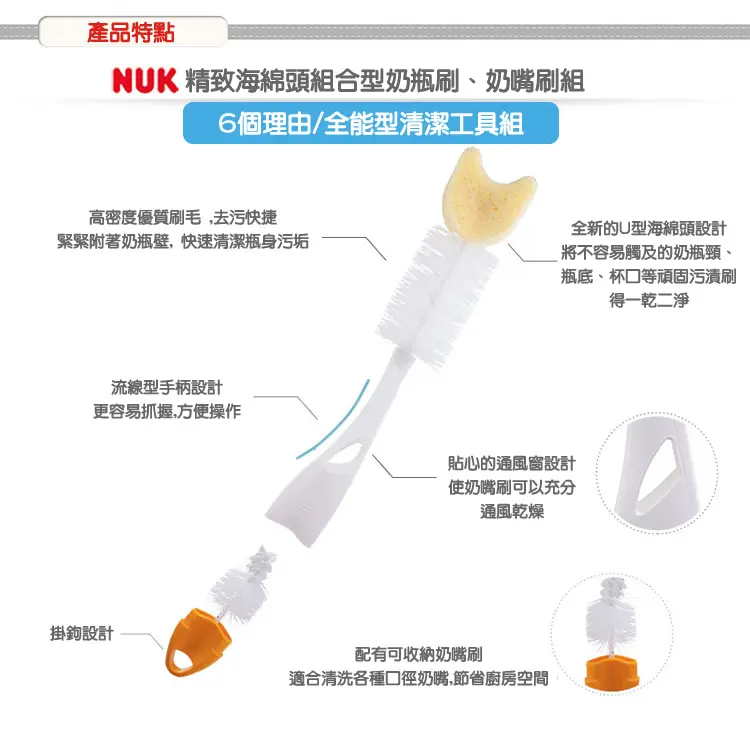 產品特點

NUK 精致海綿頭組合型奶瓶刷、奶嘴刷組

6個理由/全能型清潔工具組

高密度優質刷毛 ,去污快捷
緊緊附著奶瓶壁, 快速清潔瓶身污垢

全新的U型海綿頭設計
將不容易觸及的奶瓶頸、
瓶底、杯口等頑固污漬刷
得一乾二淨

流線型手柄設計
更容易抓握,方便操作

貼心的通風窗設計
使奶嘴刷可以充分
通風乾燥

掛鉤設計

配有可收納奶嘴刷
適合清洗各種口徑奶嘴,節省廚房空間