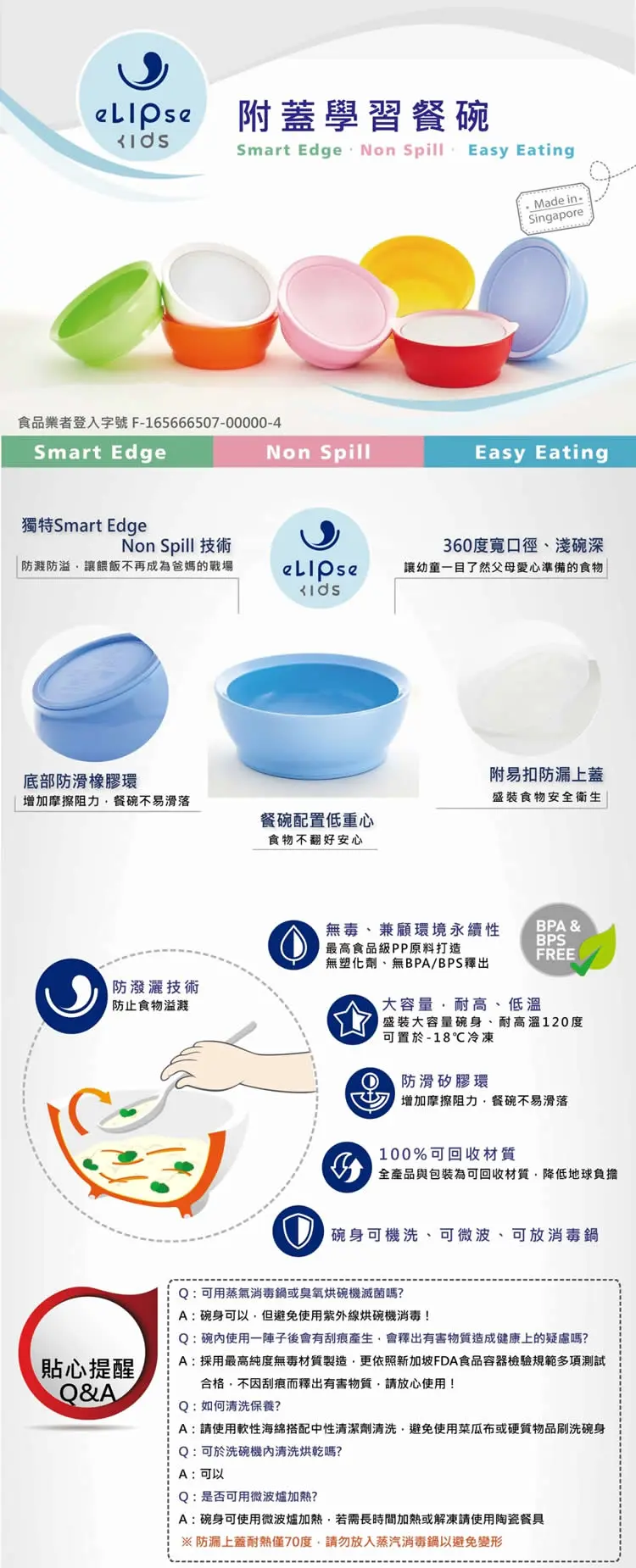 eLIPse
kids

附蓋學習餐碗

Smart Edge · Non Spill · Easy Eating

Made in Singapore

食品業者登入字號 F-165666507-00000-4

Smart Edge
Non Spill
Easy Eating

獨特Smart Edge
Non Spill 技術
防濺防溢，讓餵飯不再成為爸媽的戰場

eLIPse
kids

360度寬口徑、淺碗深
讓幼童一目了然父母愛心準備的食物

底部防滑橡膠環
增加摩擦阻力，餐碗不易滑落

餐碗配置低重心
食物不翻好安心

附易扣防漏上蓋
盛裝食物安全衛生

無毒、兼顧環境永續性
最高食品級PP原料打造
無塑化劑、無BPA/BPS釋出

BPA & BPS FREE

防潑灑技術
防止食物溢濺

大容量，耐高、低溫
盛裝大容量碗身、耐高溫120度
可置於-18℃冷凍

防滑矽膠環
增加摩擦阻力，餐碗不易滑落

100%可回收材質
全產品與包裝為可回收材質，降低地球負擔

碗身可機洗、可微波、可放消毒鍋

貼心提醒
Q&A

Q：可用蒸氣消毒鍋或臭氧烘碗機滅菌嗎?
A：碗身可以，但避免使用紫外線烘碗機消毒！
Q：碗內使用一陣子後會有刮痕產生，會釋出有害物質造成健康上的疑慮嗎?
A：採用最高純度無毒材質製造，更依照新加坡FDA食品容器檢驗規範多項測試合格，不因刮痕而釋出有害物質，請放心使用！
Q：如何清洗保養?
A：請使用軟性海綿搭配中性清潔劑清洗，避免使用菜瓜布或硬質物品刷洗碗身
Q：可於洗碗機內清洗烘乾嗎?
A：可以
Q：是否可用微波爐加熱?
A：碗身可使用微波爐加熱，若需長時間加熱或解凍請使用陶瓷餐具
※ 防漏上蓋耐熱僅70度，請勿放入蒸汽消毒鍋以避免變形