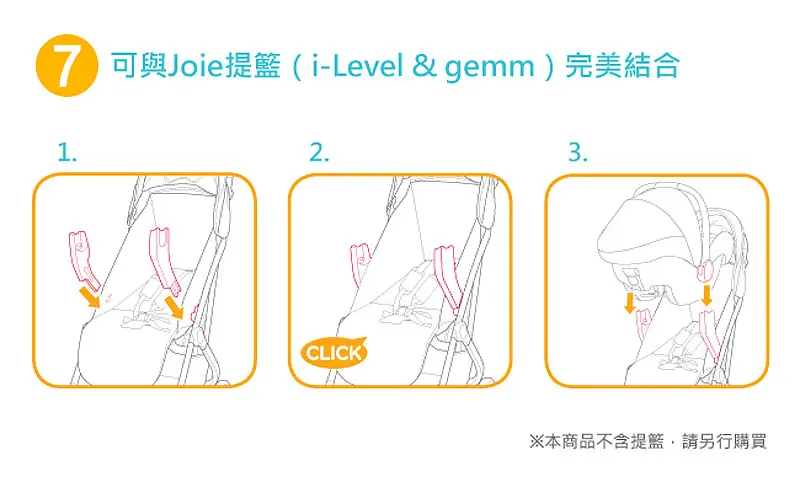 7 可與Joie提籃（i-Level & gemm）完美結合

1.

2.

CLICK

3.

※本商品不含提籃，請另行購買