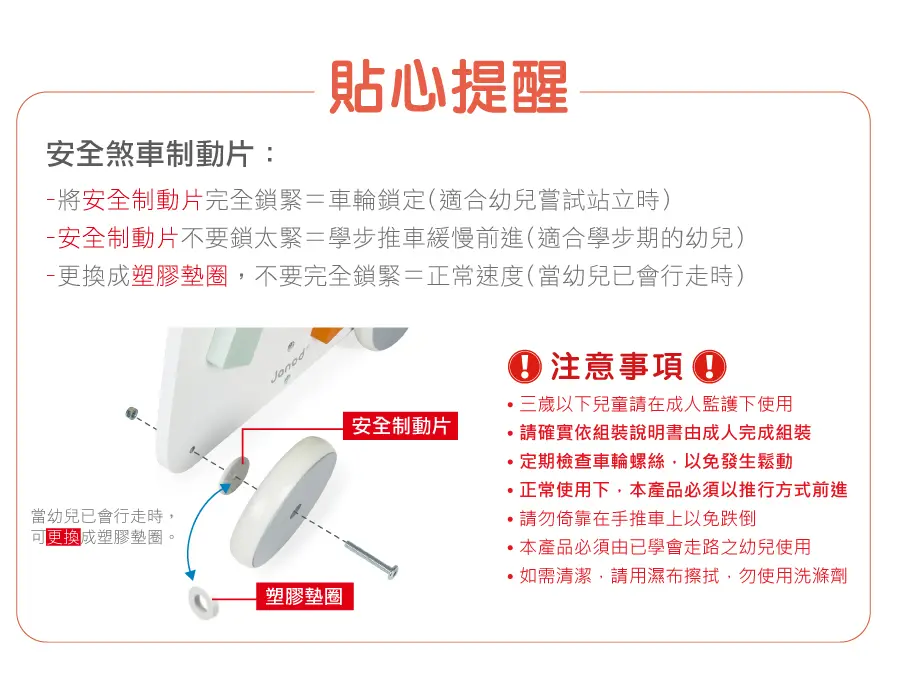 貼心提醒

安全煞車制動片：

-將安全制動片完全鎖緊＝車輪鎖定(適合幼兒嘗試站立時)
-安全制動片不要鎖太緊＝學步推車緩慢前進(適合學步期的幼兒)
-更換成塑膠墊圈，不要完全鎖緊＝正常速度(當幼兒已會行走時)

Janod

安全制動片

當幼兒已會行走時，可更換成塑膠墊圈。

塑膠墊圈

注意事項

• 三歲以下兒童請在成人監護下使用
• 請確實依組裝說明書由成人完成組裝
• 定期檢查車輪螺絲，以免發生鬆動
• 正常使用下，本產品必須以推行方式前進
• 請勿倚靠在手推車上以免跌倒
• 本產品必須由已學會走路之幼兒使用
• 如需清潔，請用濕布擦拭，勿使用洗滌劑