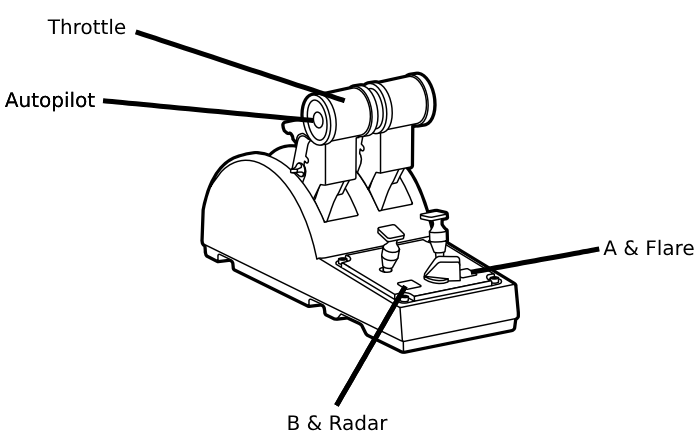 Throttle

Autopilot

A & Flare

B & Radar