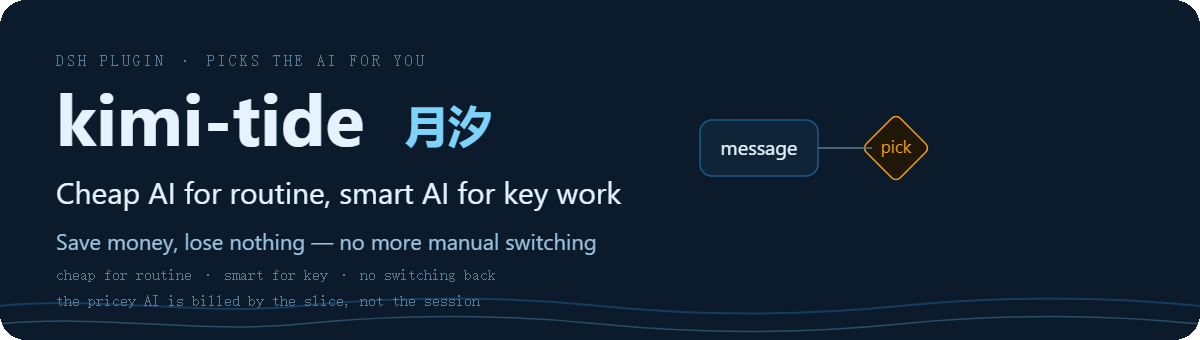 DSH PLUGIN · PICKS THE AI FOR YOU

kimi-tide 月汐

Cheap AI for routine, smart AI for key work

Save money, lose nothing — no more manual switching

cheap for routine · smart for key · no switching back

the pricey AI is billed by the slice, not the session

message

pick