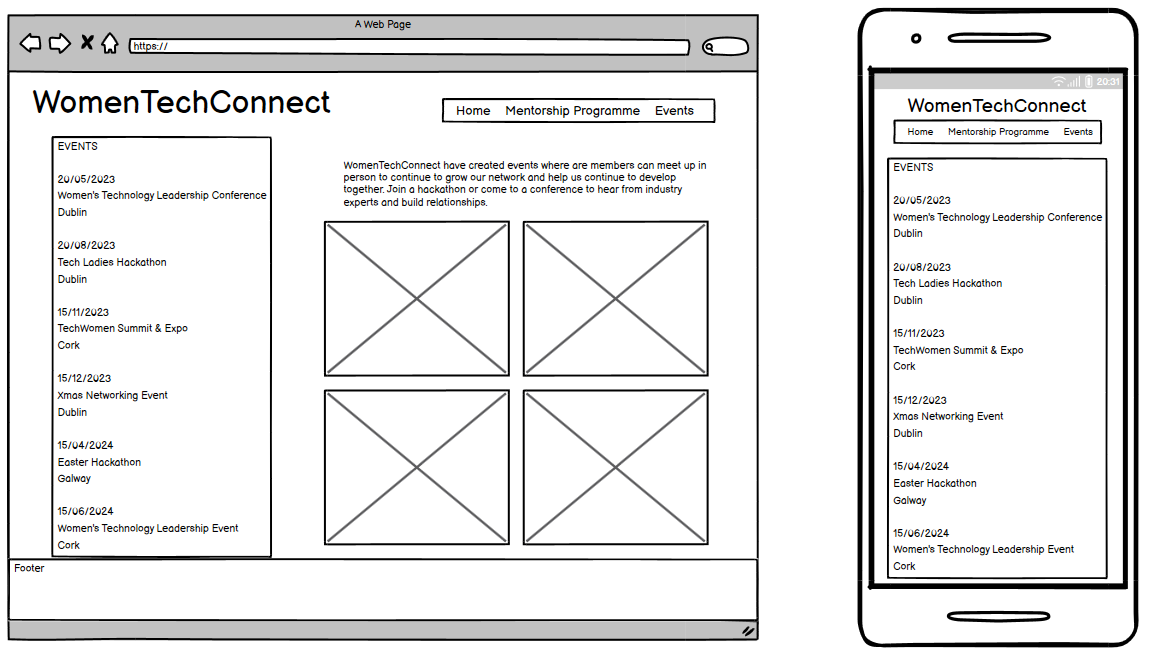 A Web Page

https://

WomenTechConnect

Home Mentorship Programme Events

EVENTS

20/05/2023
Women's Technology Leadership Conference
Dublin

20/08/2023
Tech Ladies Hackathon
Dublin

15/11/2023
TechWomen Summit & Expo
Cork

15/12/2023
Xmas Networking Event
Dublin

15/04/2024
Easter Hackathon
Galway

15/06/2024
Women's Technology Leadership Event
Cork

WomenTechConnect have created events where are members can meet up in person to continue to grow our network and help us continue to develop together. Join a hackathon or come to a conference to hear from industry experts and build relationships.

Footer

20:31

WomenTechConnect

Home Mentorship Programme Events

EVENTS

20/05/2023
Women's Technology Leadership Conference
Dublin

20/08/2023
Tech Ladies Hackathon
Dublin

15/11/2023
TechWomen Summit & Expo
Cork

15/12/2023
Xmas Networking Event
Dublin

15/04/2024
Easter Hackathon
Galway

15/06/2024
Women's Technology Leadership Event
Cork