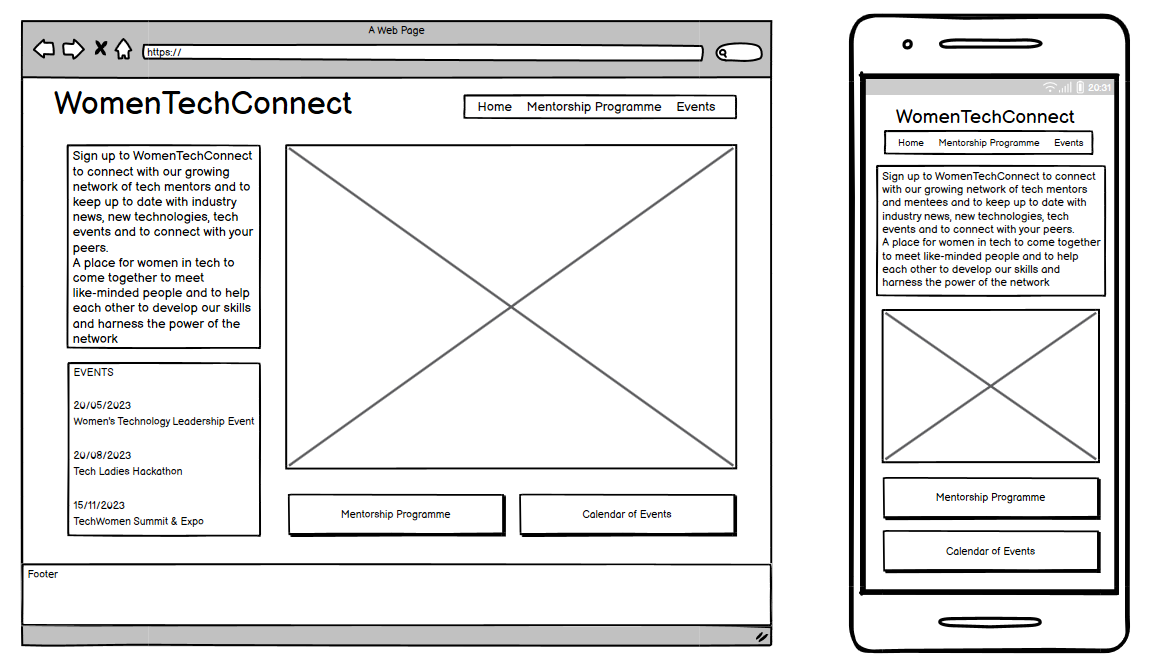 A Web Page

https://

WomenTechConnect

Home Mentorship Programme Events

Sign up to WomenTechConnect to connect with our growing network of tech mentors and to keep up to date with industry news, new technologies, tech events and to connect with your peers.
A place for women in tech to come together to meet like-minded people and to help each other to develop our skills and harness the power of the network

EVENTS

20/05/2023
Women's Technology Leadership Event

20/08/2023
Tech Ladies Hackathon

15/11/2023
TechWomen Summit & Expo

Mentorship Programme

Calendar of Events

Footer

20:31

WomenTechConnect

Home Mentorship Programme Events

Sign up to WomenTechConnect to connect with our growing network of tech mentors and mentees and to keep up to date with industry news, new technologies, tech events and to connect with your peers.
A place for women in tech to come together to meet like-minded people and to help each other to develop our skills and harness the power of the network

Mentorship Programme

Calendar of Events