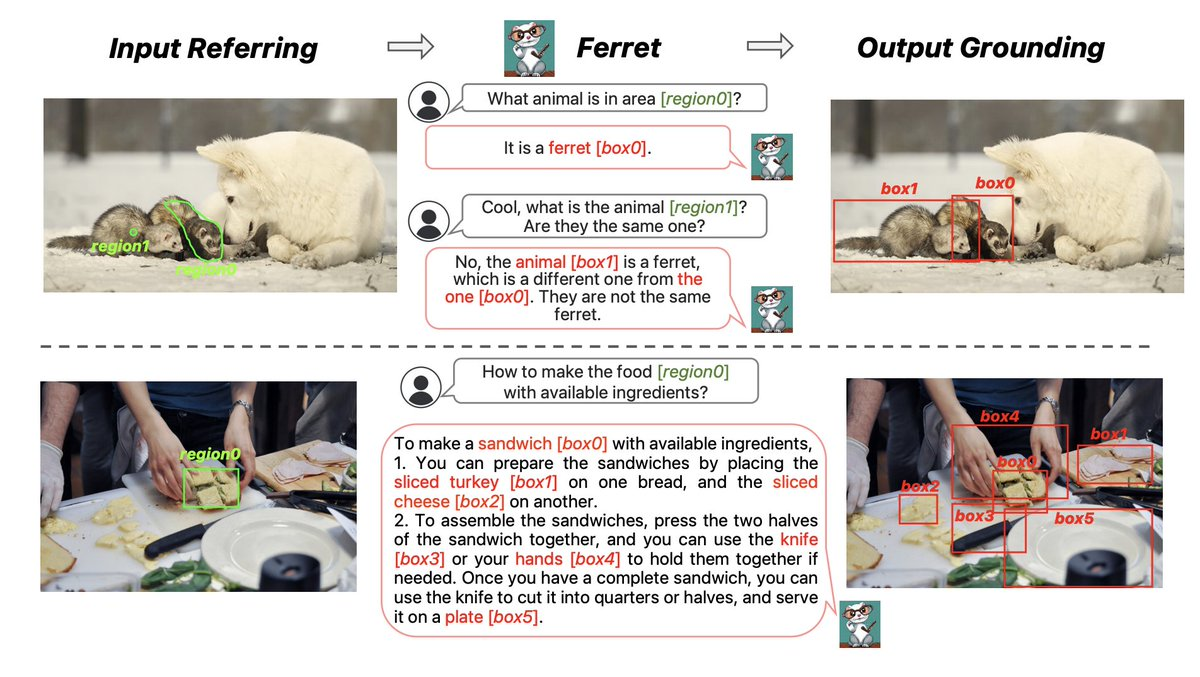 Input Referring

Ferret

Output Grounding

region1

region0

What animal is in area [region0]?

It is a ferret [box0].

Cool, what is the animal [region1]? Are they the same one?

No, the animal [box1] is a ferret, which is a different one from the one [box0]. They are not the same ferret.

box1

box0

region0

How to make the food [region0] with available ingredients?

To make a sandwich [box0] with available ingredients,
1. You can prepare the sandwiches by placing the sliced turkey [box1] on one bread, and the sliced cheese [box2] on another.
2. To assemble the sandwiches, press the two halves of the sandwich together, and you can use the knife [box3] or your hands [box4] to hold them together if needed. Once you have a complete sandwich, you can use the knife to cut it into quarters or halves, and serve it on a plate [box5].

box4

box1

box0

box2

box3

box5