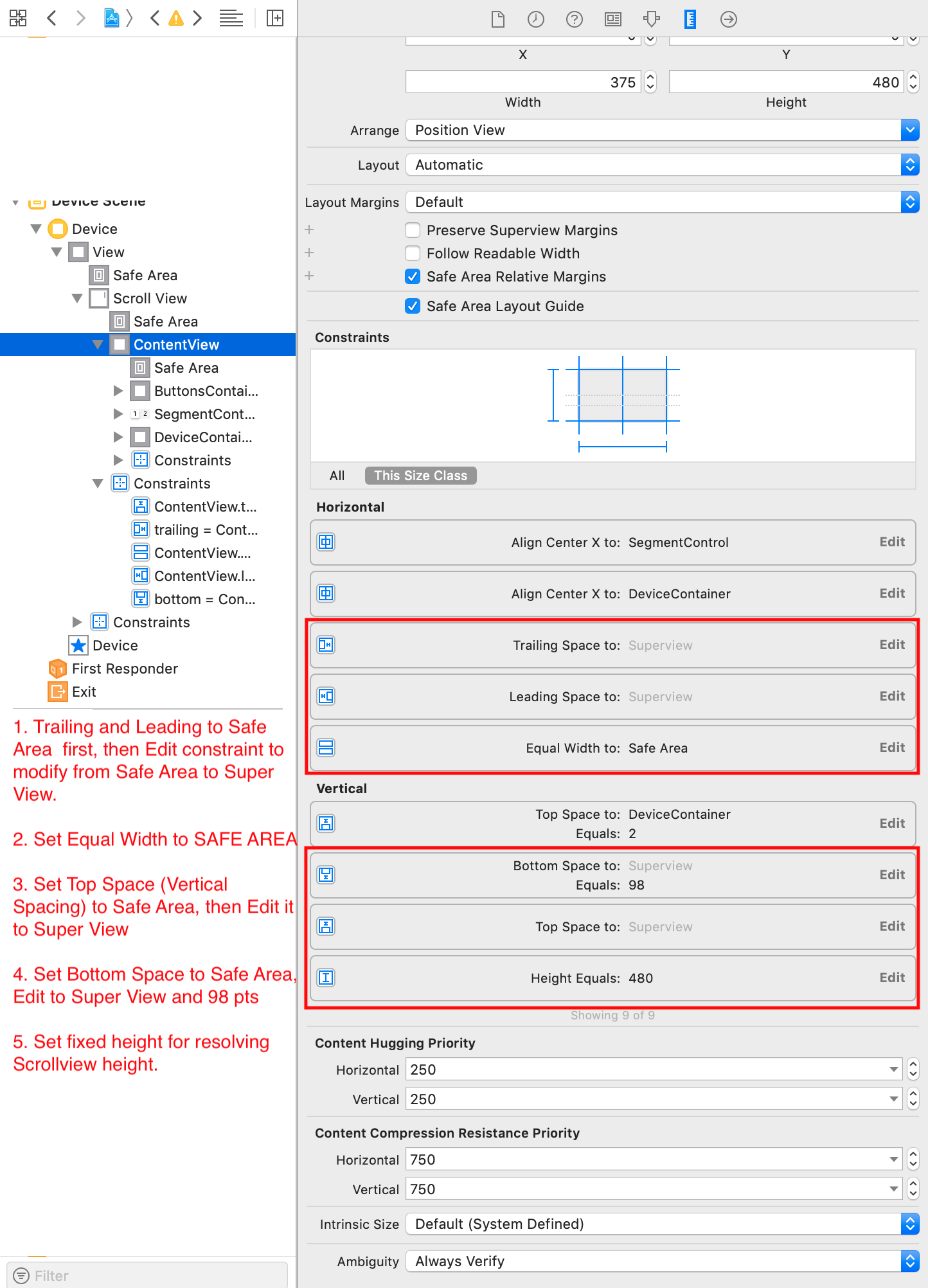 Device Scene
Device
View
Safe Area
Scroll View
Safe Area
ContentView
Safe Area
ButtonsContai...
SegmentCont...
DeviceContai...
Constraints
Constraints
ContentView.t...
trailing = Cont...
ContentView....
ContentView.l...
bottom = Con...
Constraints
Device
First Responder
Exit

1. Trailing and Leading to Safe Area first, then Edit constraint to modify from Safe Area to Super View.

2. Set Equal Width to SAFE AREA

3. Set Top Space (Vertical Spacing) to Safe Area, then Edit it to Super View

4. Set Bottom Space to Safe Area, Edit to Super View and 98 pts

5. Set fixed height for resolving Scrollview height.

Filter

X
Y
375
480
Width
Height
Arrange Position View
Layout Automatic
Layout Margins Default
Preserve Superview Margins
Follow Readable Width
Safe Area Relative Margins
Safe Area Layout Guide

Constraints
All This Size Class

Horizontal
Align Center X to: SegmentControl Edit
Align Center X to: DeviceContainer Edit
Trailing Space to: Superview Edit
Leading Space to: Superview Edit
Equal Width to: Safe Area Edit

Vertical
Top Space to: DeviceContainer Equals: 2 Edit
Bottom Space to: Superview Equals: 98 Edit
Top Space to: Superview Edit
Height Equals: 480 Edit
Showing 9 of 9

Content Hugging Priority
Horizontal 250
Vertical 250

Content Compression Resistance Priority
Horizontal 750
Vertical 750

Intrinsic Size Default (System Defined)
Ambiguity Always Verify