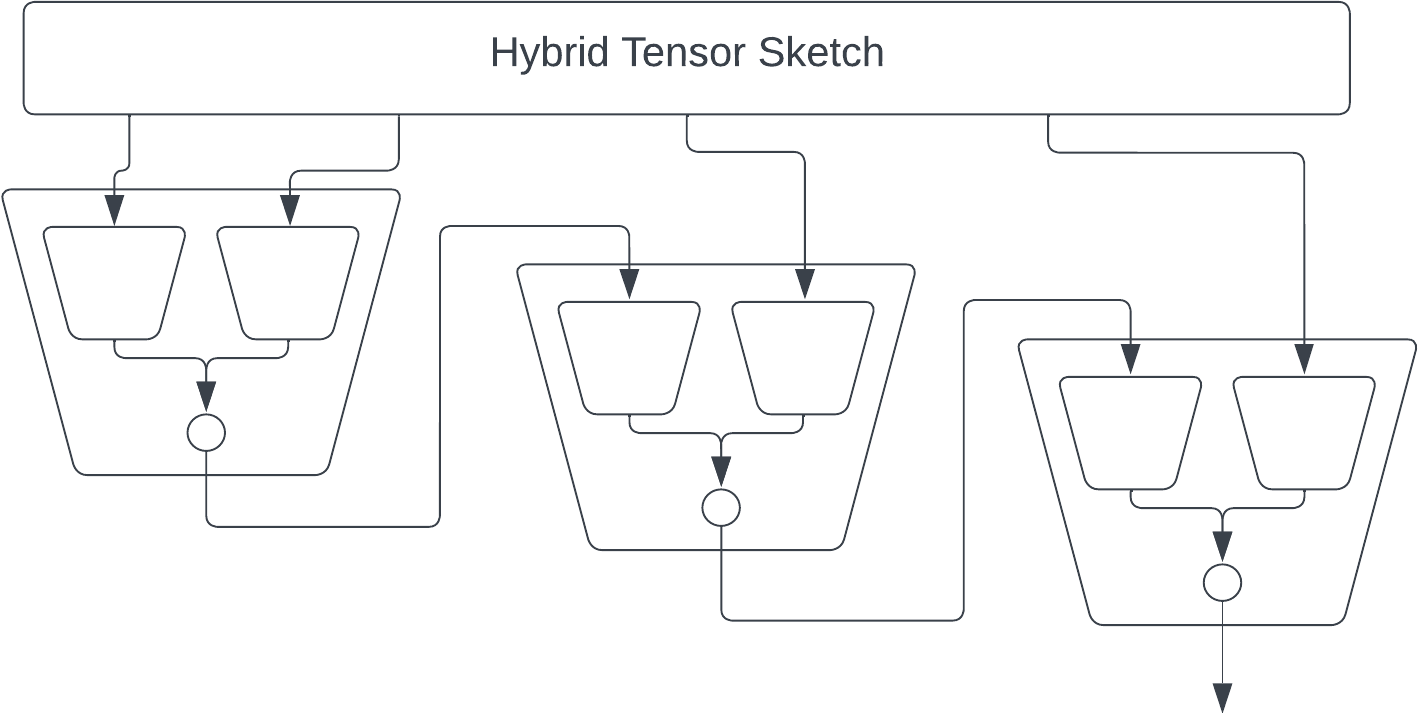 Hybrid Tensor Sketch