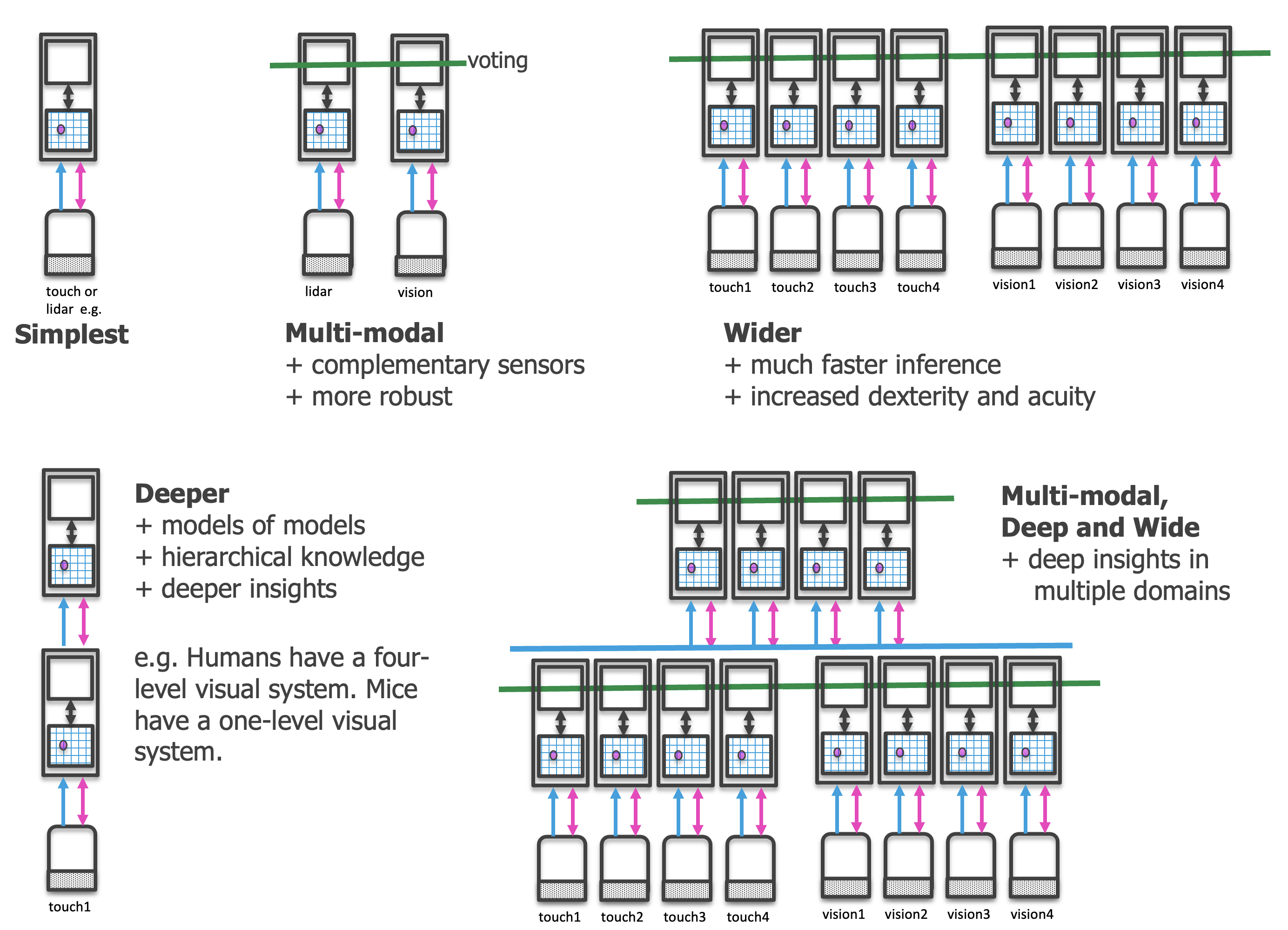 touch or lidar e.g.
**Simplest**

voting
lidar vision
**Multi-modal**
+ complementary sensors
+ more robust

touch1 touch2 touch3 touch4 vision1 vision2 vision3 vision4
**Wider**
+ much faster inference
+ increased dexterity and acuity

**Deeper**
+ models of models
+ hierarchical knowledge
+ deeper insights

e.g. Humans have a four-level visual system. Mice have a one-level visual system.

touch1

**Multi-modal, Deep and Wide**
+ deep insights in multiple domains

touch1 touch2 touch3 touch4 vision1 vision2 vision3 vision4