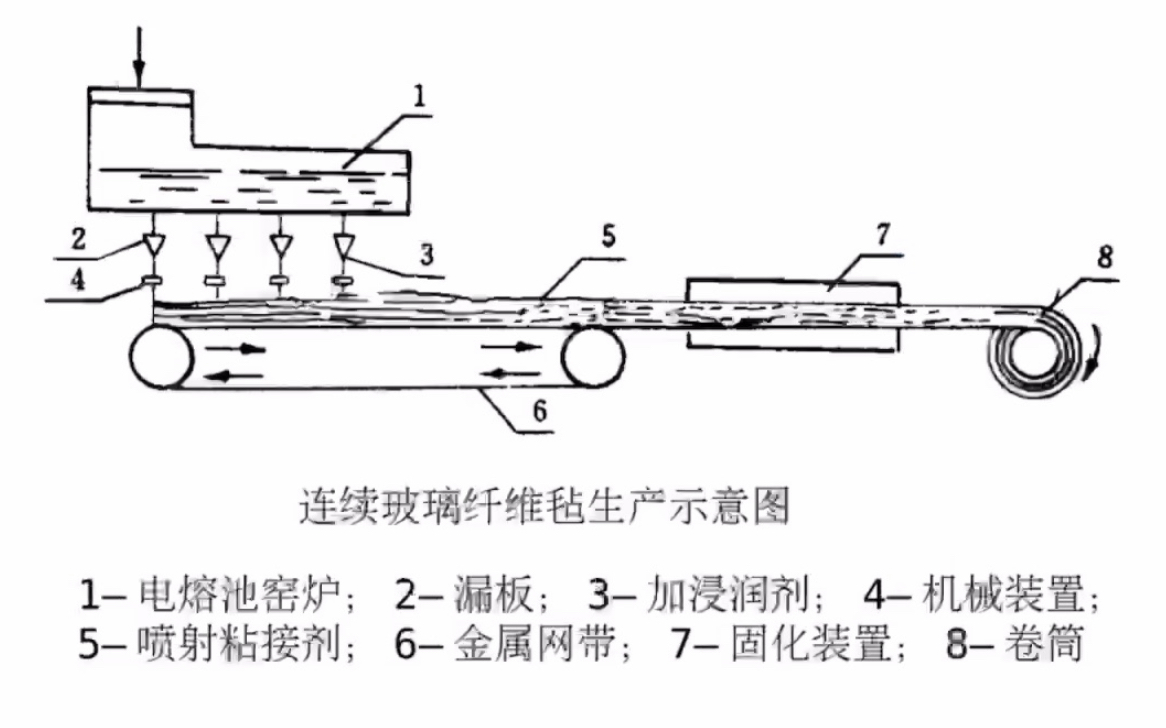 1
2
3
4
5
7
8
6

连续玻璃纤维毡生产示意图

1– 电熔池窑炉； 2– 漏板； 3– 加浸润剂； 4– 机械装置；
5– 喷射粘接剂； 6– 金属网带； 7– 固化装置； 8– 卷筒