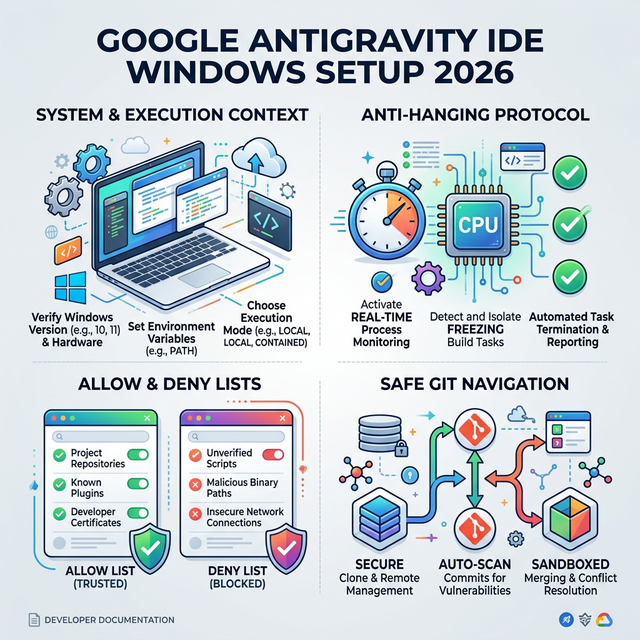 GOOGLE ANTIGRAVITY IDE WINDOWS SETUP 2026

SYSTEM & EXECUTION CONTEXT

</>

</>

Verify Windows Version (e.g., 10, 11) & Hardware

Set Environment Variables (e.g., PATH)

Choose Execution Mode (e.g., LOCAL, LOCAL, CONTAINED)

ANTI-HANGING PROTOCOL

</>

CPU

Activate REAL-TIME Process Monitoring

Detect and Isolate FREEZING Build Tasks

Automated Task Termination & Reporting

ALLOW & DENY LISTS

Project Repositories

Known Plugins

Developer Certificates

ALLOW LIST (TRUSTED)

Unverified Scripts

Malicious Binary Paths

Insecure Network Connections

DENY LIST (BLOCKED)

SAFE GIT NAVIGATION

SECURE Clone & Remote Management

AUTO-SCAN Commits for Vulnerabilities

SANDBOXED Merging & Conflict Resolution

DEVELOPER DOCUMENTATION