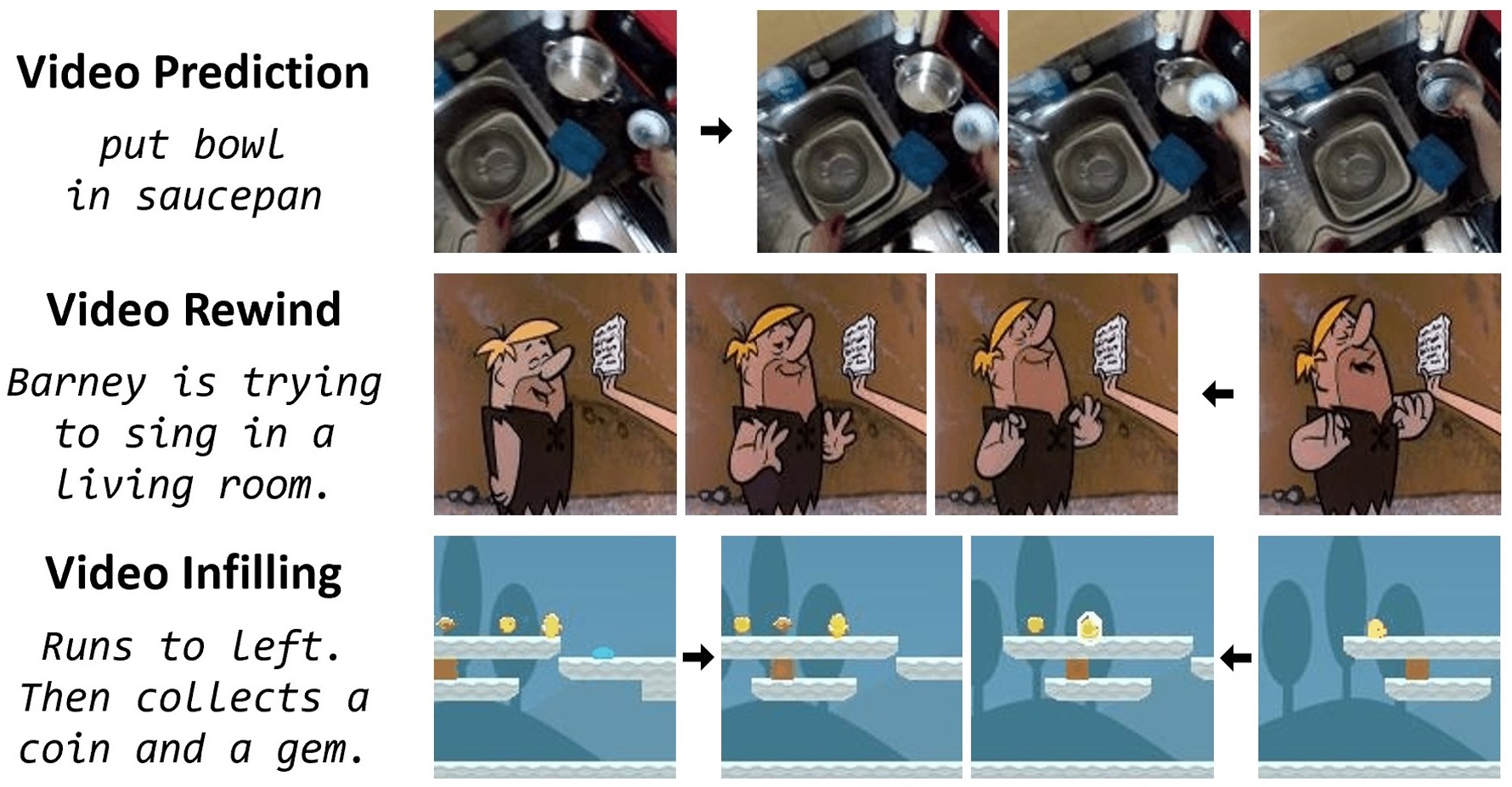 Video Prediction

put bowl in saucepan

Video Rewind

Barney is trying to sing in a living room.

Video Infilling

Runs to left. Then collects a coin and a gem.