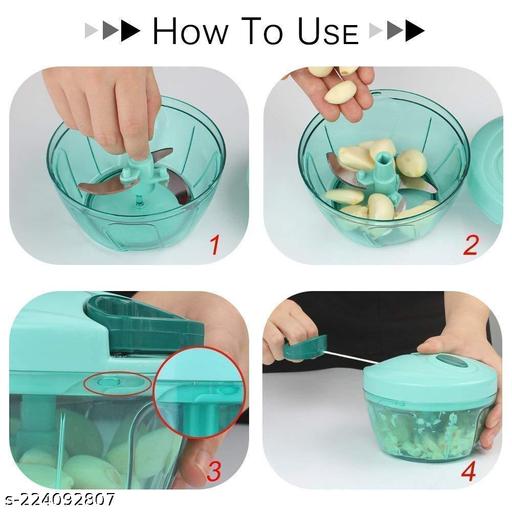 HOW TO USE

1

2

3

4

s-224092807