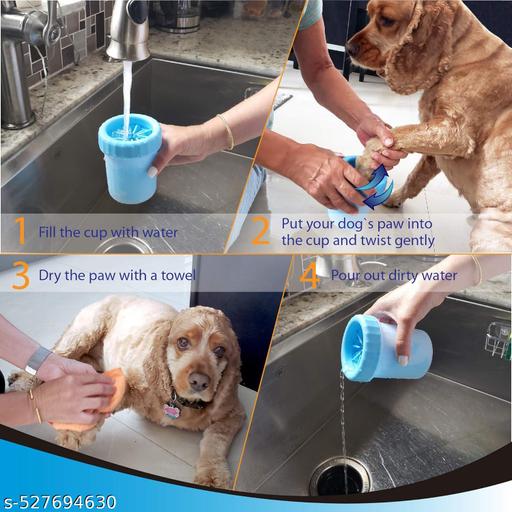 1 Fill the cup with water

2 Put your dog`s paw into the cup and twist gently

3 Dry the paw with a towel

4 Pour out dirty water

s-527694630