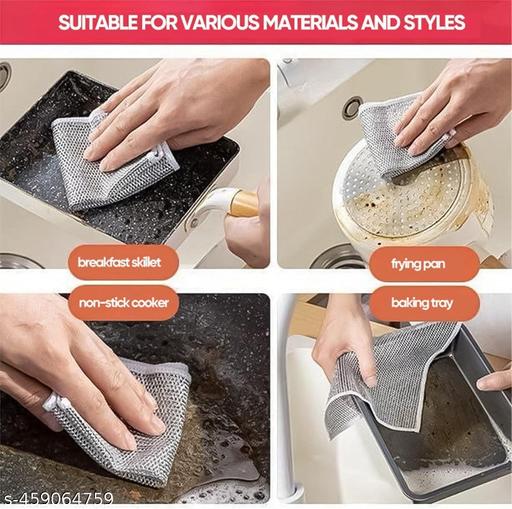 SUITABLE FOR VARIOUS MATERIALS AND STYLES

breakfast skillet

frying pan

non-stick cooker

baking tray

s-459064759