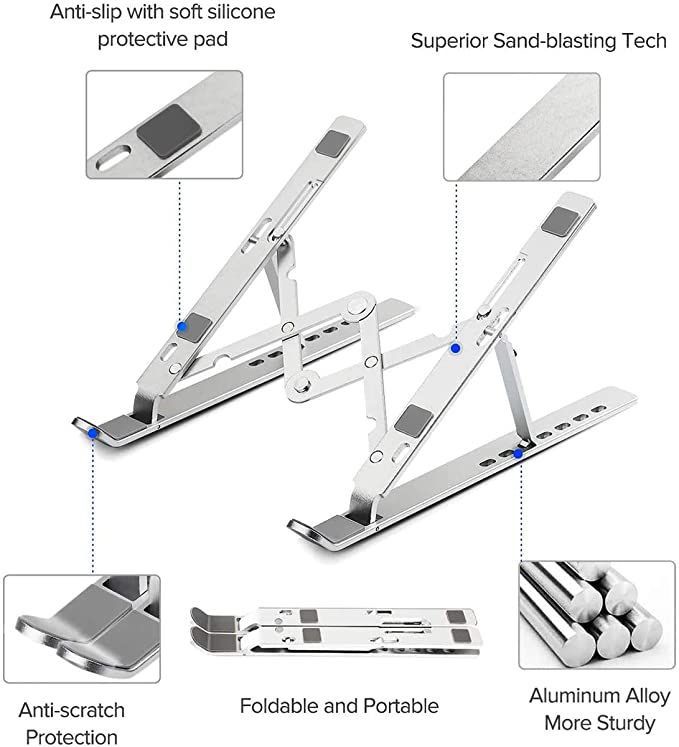 Anti-slip with soft silicone protective pad

Superior Sand-blasting Tech

Anti-scratch Protection

Foldable and Portable

Aluminum Alloy More Sturdy