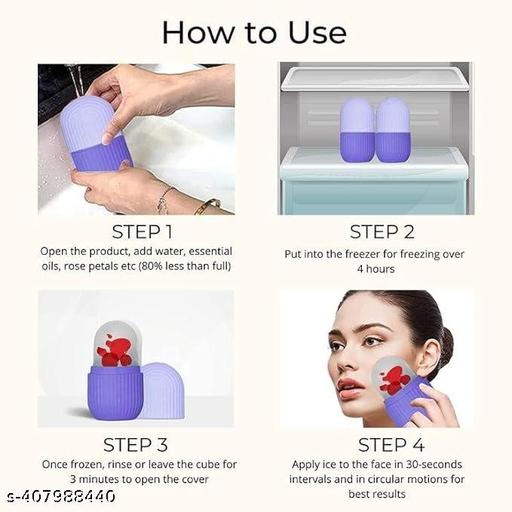 How to Use

STEP 1
Open the product, add water, essential oils, rose petals etc (80% less than full)

STEP 2
Put into the freezer for freezing over 4 hours

STEP 3
Once frozen, rinse or leave the cube for 3 minutes to open the cover

STEP 4
Apply ice to the face in 30-seconds intervals and in circular motions for best results

s-407988440