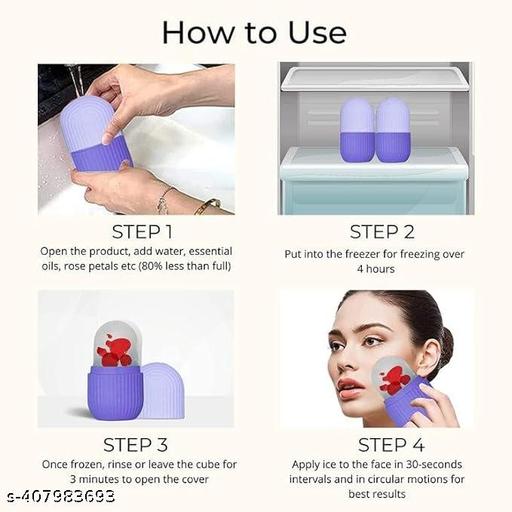 How to Use

STEP 1
Open the product, add water, essential oils, rose petals etc (80% less than full)

STEP 2
Put into the freezer for freezing over 4 hours

STEP 3
Once frozen, rinse or leave the cube for 3 minutes to open the cover

STEP 4
Apply ice to the face in 30-seconds intervals and in circular motions for best results

s-407983693