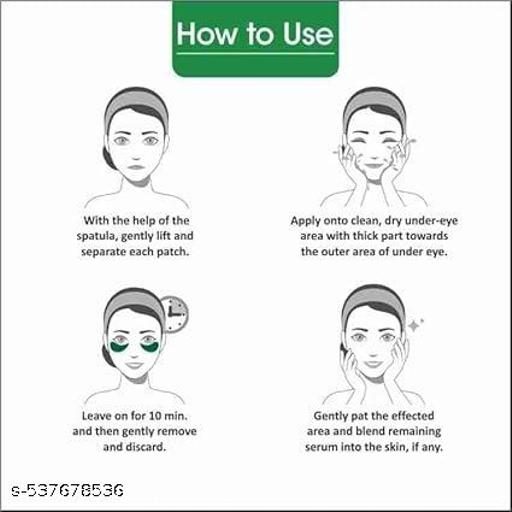 How to Use

With the help of the spatula, gently lift and separate each patch.

Apply onto clean, dry under-eye area with thick part towards the outer area of under eye.

Leave on for 10 min. and then gently remove and discard.

Gently pat the effected area and blend remaining serum into the skin, if any.

s-537678536