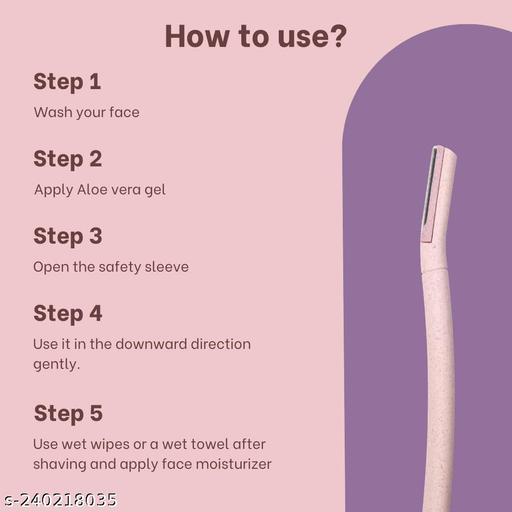 How to use?

Step 1

Wash your face

Step 2

Apply Aloe vera gel

Step 3

Open the safety sleeve

Step 4

Use it in the downward direction gently.

Step 5

Use wet wipes or a wet towel after shaving and apply face moisturizer

s-240218035