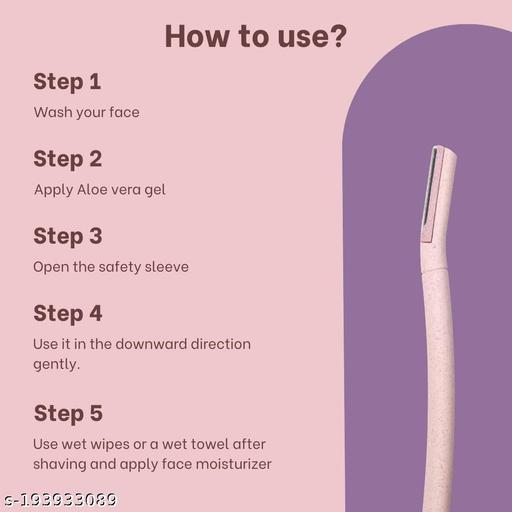 How to use?

Step 1

Wash your face

Step 2

Apply Aloe vera gel

Step 3

Open the safety sleeve

Step 4

Use it in the downward direction gently.

Step 5

Use wet wipes or a wet towel after shaving and apply face moisturizer

s-193933089