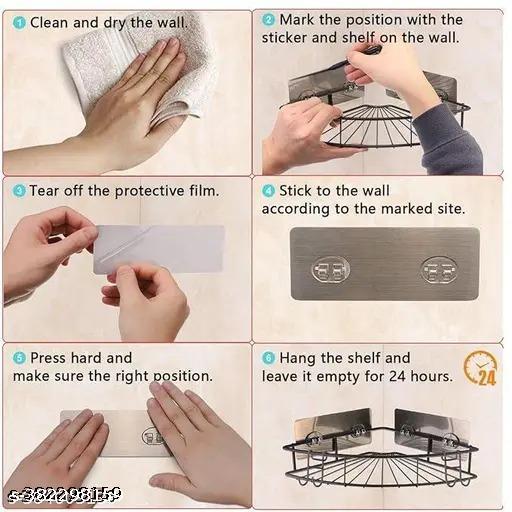 1 Clean and dry the wall.

2 Mark the position with the sticker and shelf on the wall.

3 Tear off the protective film.

4 Stick to the wall according to the marked site.

5 Press hard and make sure the right position.

6 Hang the shelf and leave it empty for 24 hours.

24

s-382298159