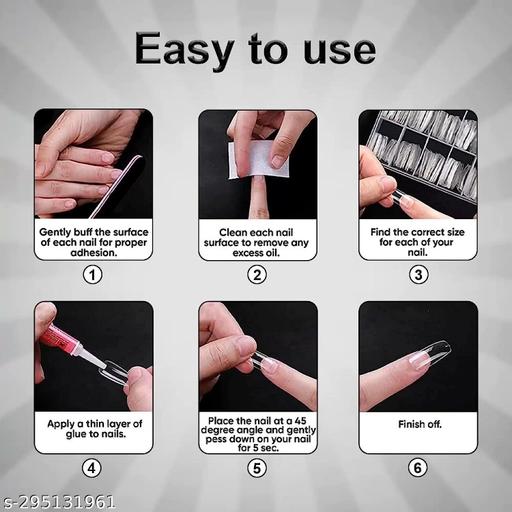 Easy to use

Gently buff the surface of each nail for proper adhesion.

1

Clean each nail surface to remove any excess oil.

2

Find the correct size for each of your nail.

3

Apply a thin layer of glue to nails.

4

Place the nail at a 45 degree angle and gently pess down on your nail for 5 sec.

5

Finish off.

6

s-295131961