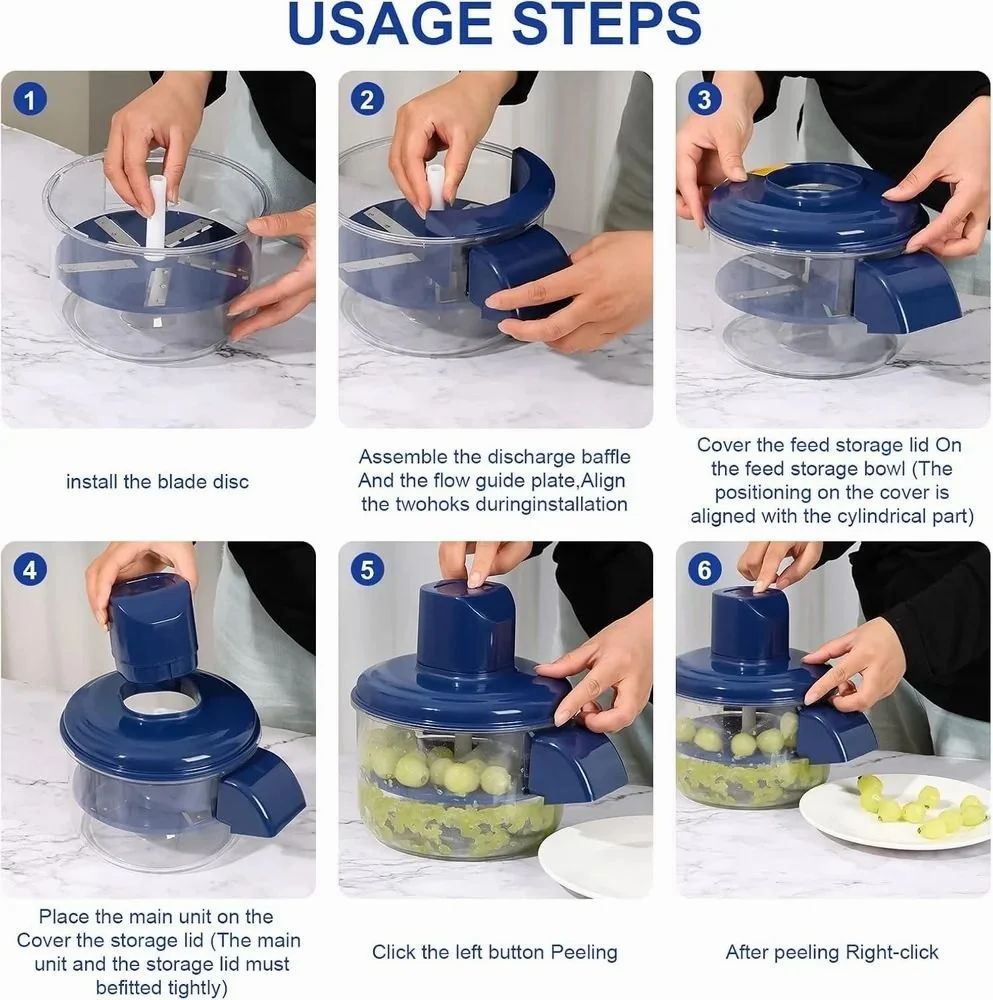 USAGE STEPS

1

install the blade disc

2

Assemble the discharge baffle And the flow guide plate,Align the twohoks duringinstallation

3

Cover the feed storage lid On the feed storage bowl (The positioning on the cover is aligned with the cylindrical part)

4

Place the main unit on the Cover the storage lid (The main unit and the storage lid must befitted tightly)

5

Click the left button Peeling

6

After peeling Right-click