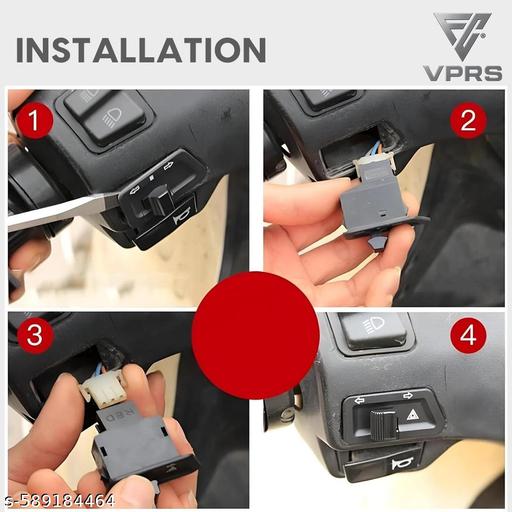 INSTALLATION

VPRS

1

2

3

RBD

4

s-589184464