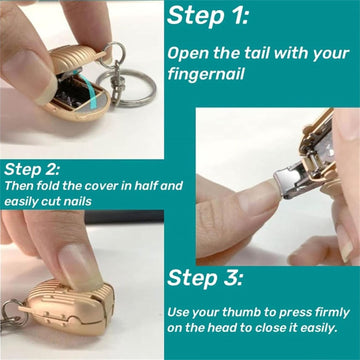 Step 1:

Open the tail with your fingernail

Step 2:

Then fold the cover in half and easily cut nails

Step 3:

Use your thumb to press firmly on the head to close it easily.