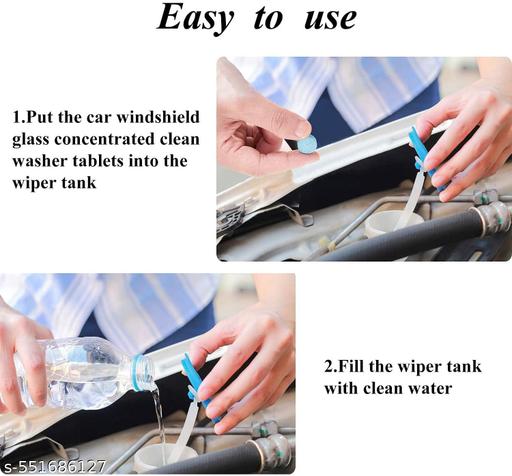 Easy to use

1.Put the car windshield glass concentrated clean washer tablets into the wiper tank

2.Fill the wiper tank with clean water

s-551686127