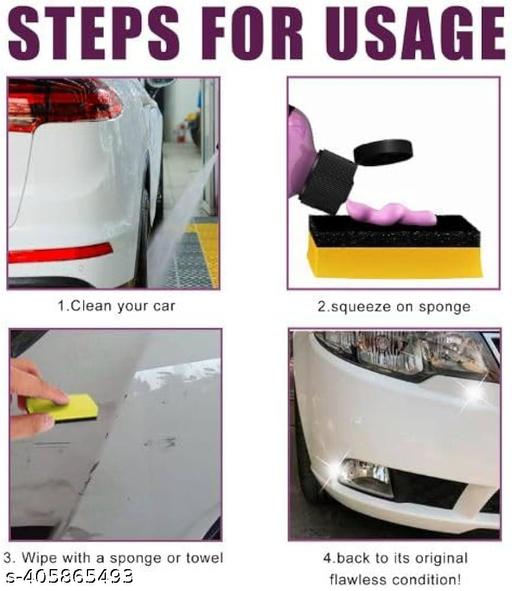 STEPS FOR USAGE

1.Clean your car

2.squeeze on sponge

3. Wipe with a sponge or towel

4.back to its original flawless condition!

s-405865493