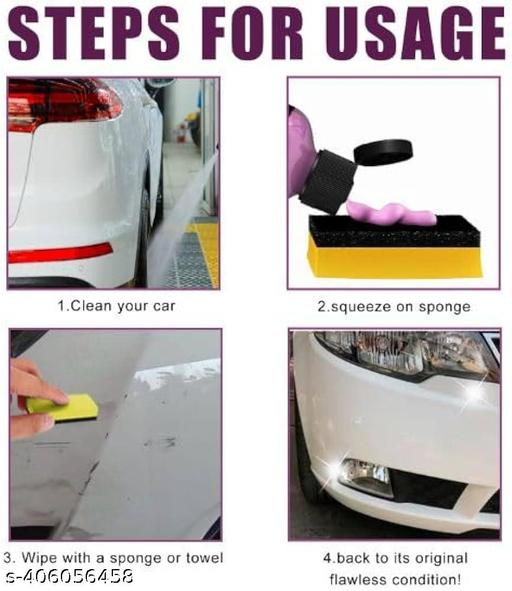 STEPS FOR USAGE

1.Clean your car

2.squeeze on sponge

3. Wipe with a sponge or towel

4.back to its original flawless condition!

s-406056458