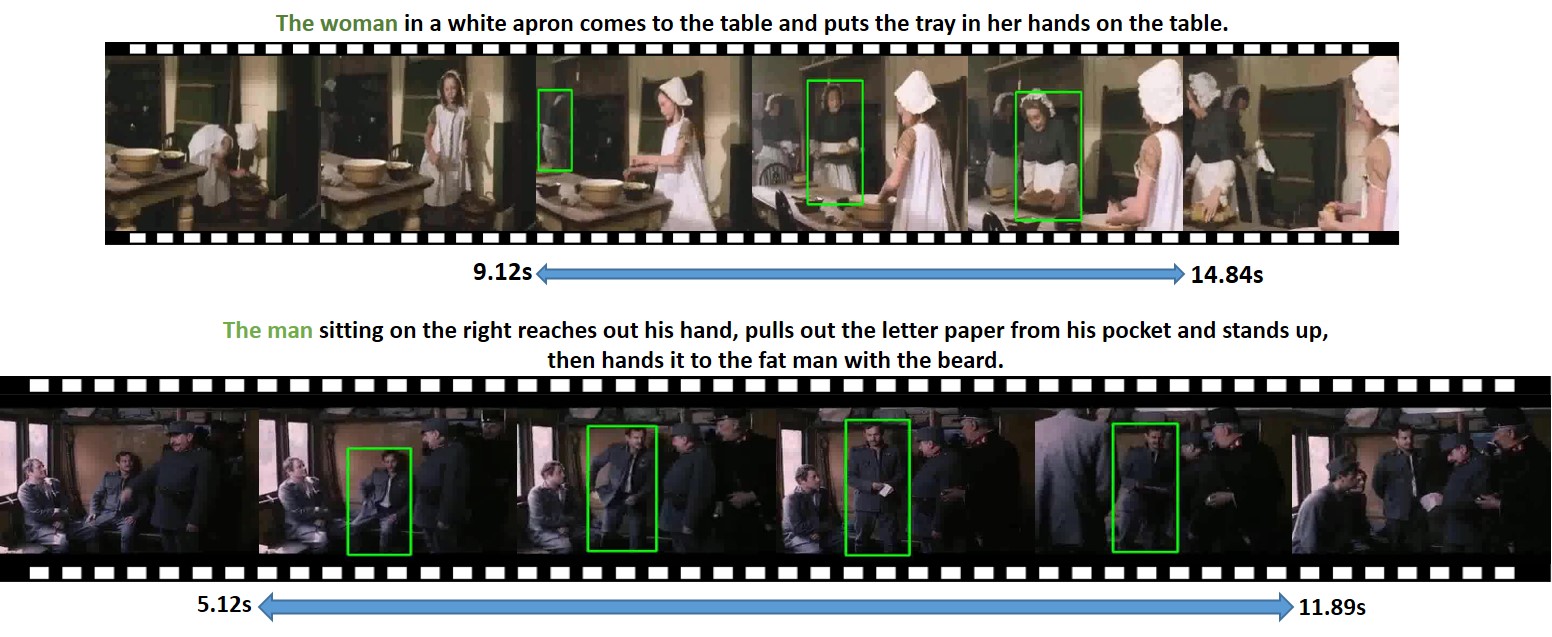 The woman in a white apron comes to the table and puts the tray in her hands on the table.

9.12s

14.84s

The man sitting on the right reaches out his hand, pulls out the letter paper from his pocket and stands up, then hands it to the fat man with the beard.

5.12s

11.89s