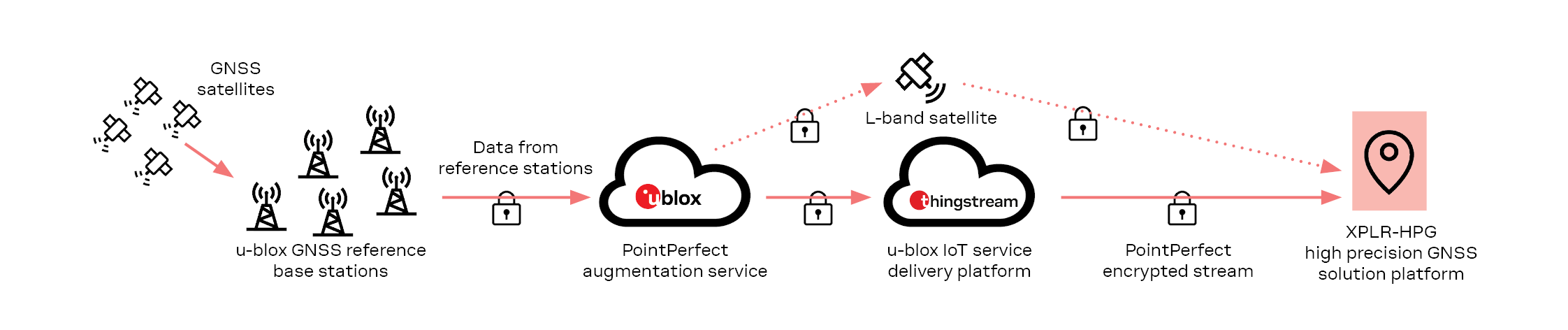 GNSS satellites

u-blox GNSS reference base stations

Data from reference stations

ublox

PointPerfect augmentation service

L-band satellite

thingstream

u-blox IoT service delivery platform

PointPerfect encrypted stream

XPLR-HPG high precision GNSS solution platform