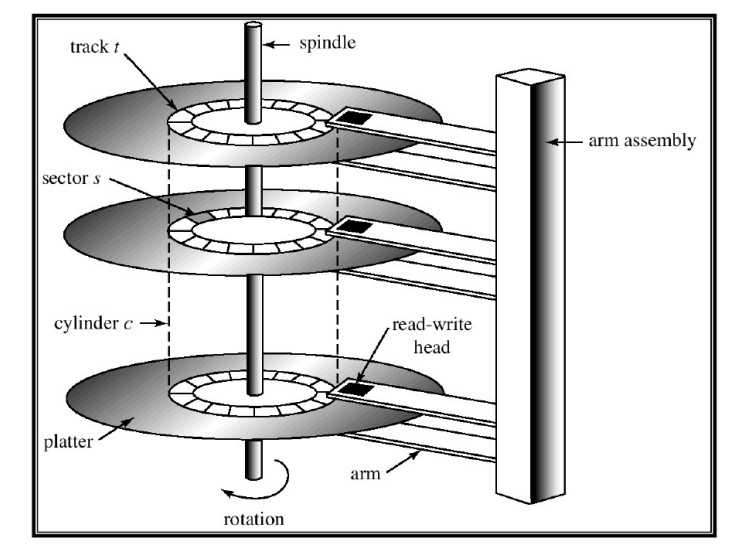 track $t$

spindle

arm assembly

sector $s$

cylinder $c$

read-write head

platter

arm

rotation