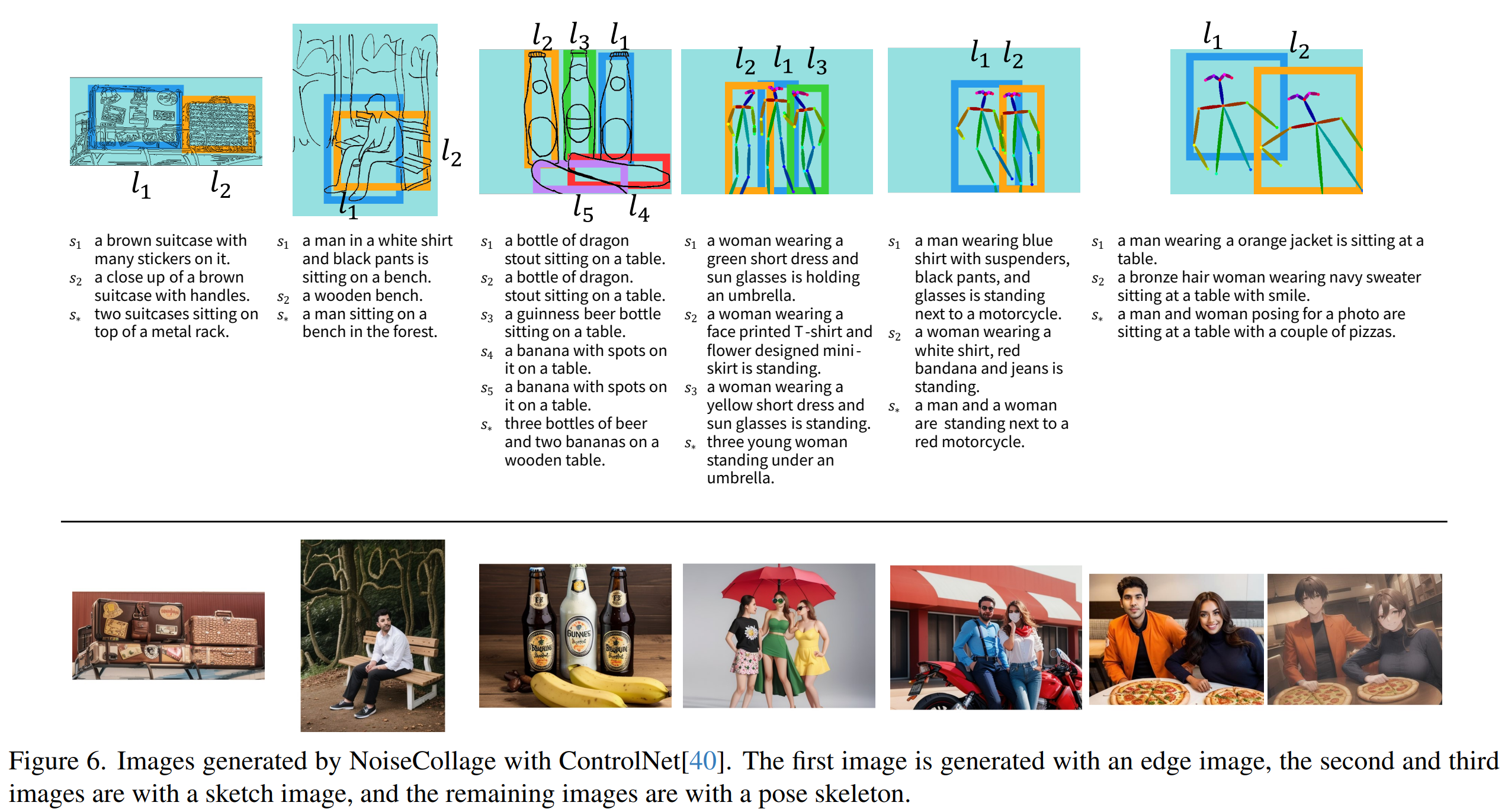 $l_1$ $l_2$

$s_1$ a brown suitcase with many stickers on it.
$s_2$ a close up of a brown suitcase with handles.
$s_*$ two suitcases sitting on top of a metal rack.

$l_2$ $l_1$

$s_1$ a man in a white shirt and black pants is sitting on a bench.
$s_2$ a wooden bench.
$s_*$ a man sitting on a bench in the forest.

$l_2$ $l_3$ $l_1$ $l_5$ $l_4$

$s_1$ a bottle of dragon stout sitting on a table.
$s_2$ a bottle of dragon. stout sitting on a table.
$s_3$ a guinness beer bottle sitting on a table.
$s_4$ a banana with spots on it on a table.
$s_5$ a banana with spots on it on a table.
$s_*$ three bottles of beer and two bananas on a wooden table.

$l_2$ $l_1$ $l_3$

$s_1$ a woman wearing a green short dress and sun glasses is holding an umbrella.
$s_2$ a woman wearing a face printed T-shirt and flower designed mini-skirt is standing.
$s_3$ a woman wearing a yellow short dress and sun glasses is standing.
$s_*$ three young woman standing under an umbrella.

$l_1$ $l_2$

$s_1$ a man wearing blue shirt with suspenders, black pants, and glasses is standing next to a motorcycle.
$s_2$ a woman wearing a white shirt, red bandana and jeans is standing.
$s_*$ a man and a woman are standing next to a red motorcycle.

$l_1$ $l_2$

$s_1$ a man wearing a orange jacket is sitting at a table.
$s_2$ a bronze hair woman wearing navy sweater sitting at a table with smile.
$s_*$ a man and woman posing for a photo are sitting at a table with a couple of pizzas.

Figure 6. Images generated by NoiseCollage with ControlNet[40]. The first image is generated with an edge image, the second and third images are with a sketch image, and the remaining images are with a pose skeleton.