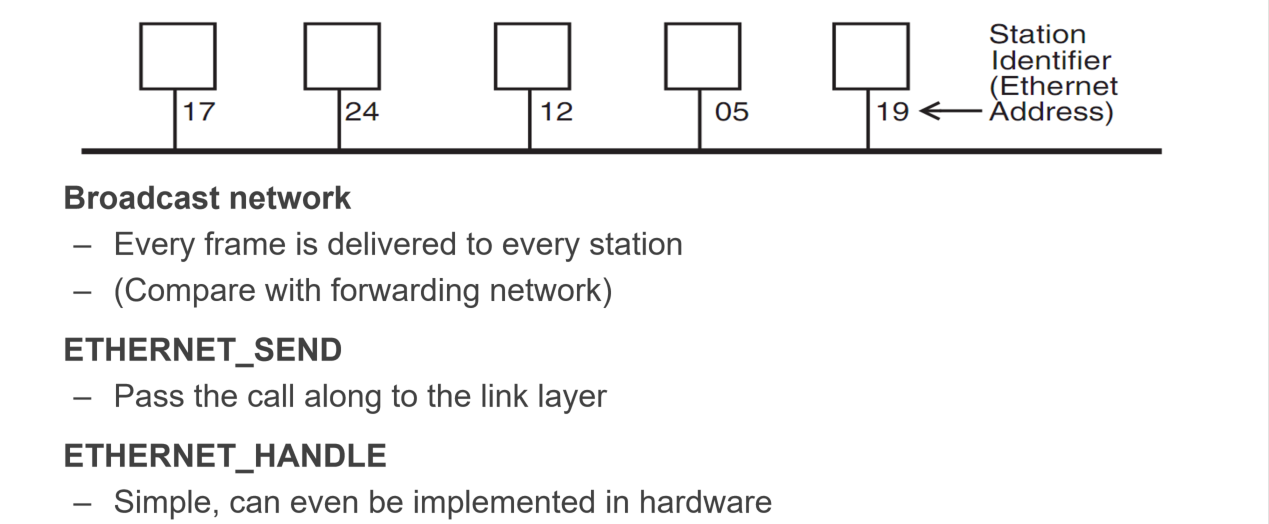 17 24 12 05 19

Station Identifier (Ethernet Address)

Broadcast network
– Every frame is delivered to every station
– (Compare with forwarding network)

ETHERNET_SEND
– Pass the call along to the link layer

ETHERNET_HANDLE
– Simple, can even be implemented in hardware