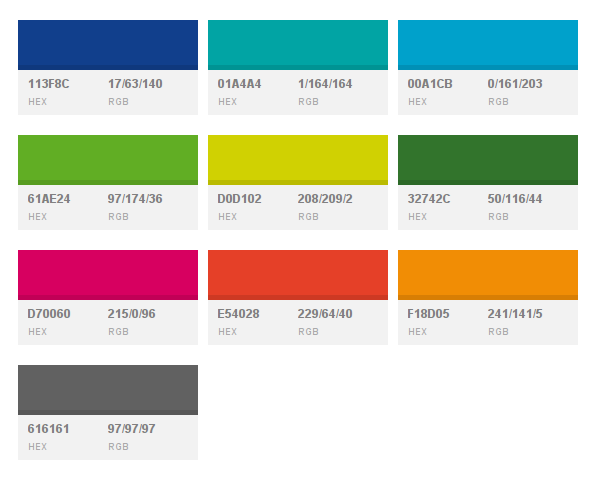 113F8C 17/63/140
HEX RGB

01A4A4 1/164/164
HEX RGB

00A1CB 0/161/203
HEX RGB

61AE24 97/174/36
HEX RGB

D0D102 208/209/2
HEX RGB

32742C 50/116/44
HEX RGB

D70060 215/0/96
HEX RGB

E54028 229/64/40
HEX RGB

F18D05 241/141/5
HEX RGB

616161 97/97/97
HEX RGB