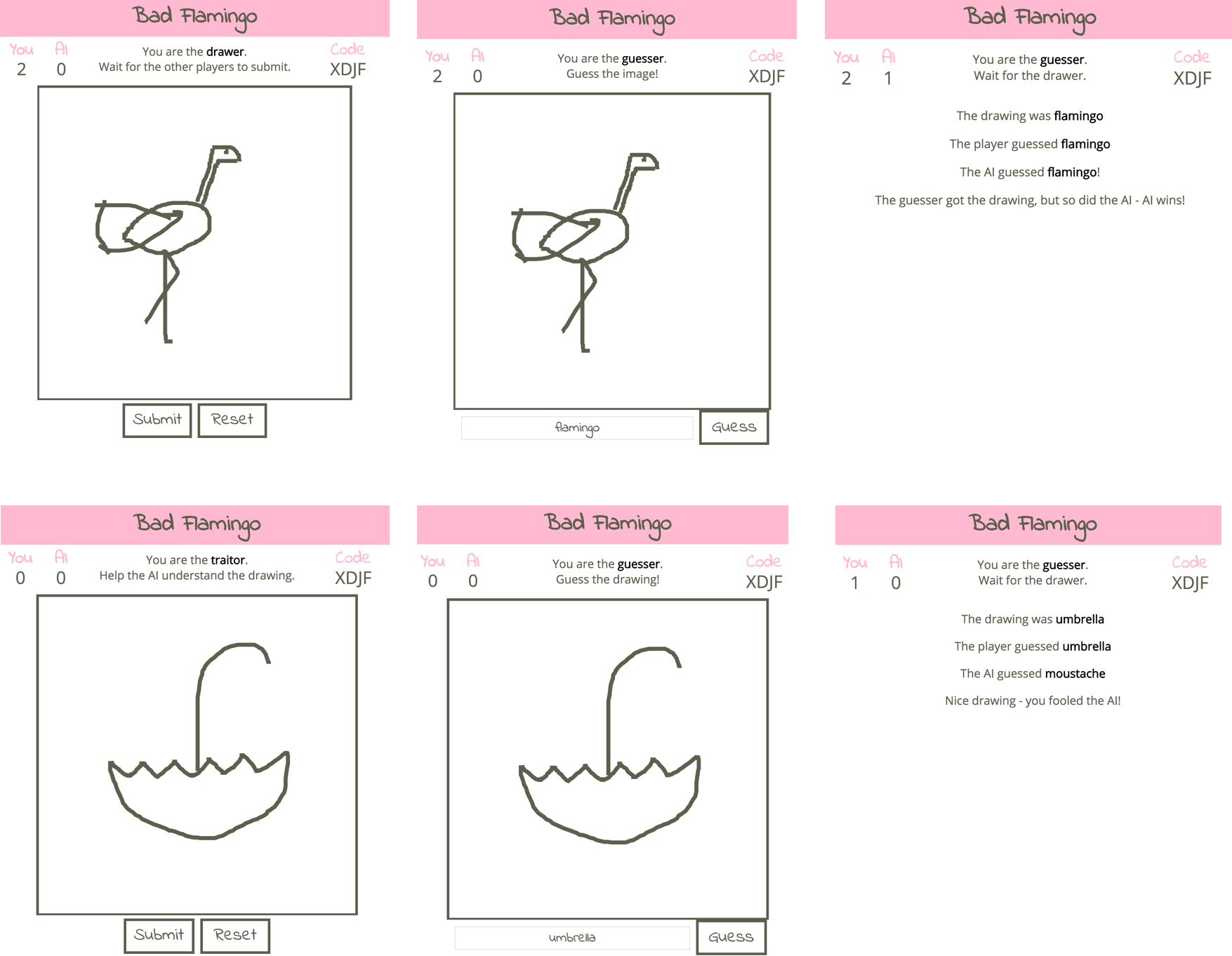 Bad Flamingo

You 2 AI 0

You are the drawer.
Wait for the other players to submit.

Code XDJF

Submit Reset

Bad Flamingo

You 2 AI 0

You are the guesser.
Guess the image!

Code XDJF

flamingo

Guess

Bad Flamingo

You 2 AI 1

You are the guesser.
Wait for the drawer.

Code XDJF

The drawing was flamingo

The player guessed flamingo

The AI guessed flamingo!

The guesser got the drawing, but so did the AI - AI wins!

Bad Flamingo

You 0 AI 0

You are the traitor.
Help the AI understand the drawing.

Code XDJF

Submit Reset

Bad Flamingo

You 0 AI 0

You are the guesser.
Guess the drawing!

Code XDJF

umbrella

Guess

Bad Flamingo

You 1 AI 0

You are the guesser.
Wait for the drawer.

Code XDJF

The drawing was umbrella

The player guessed umbrella

The AI guessed moustache

Nice drawing - you fooled the AI!