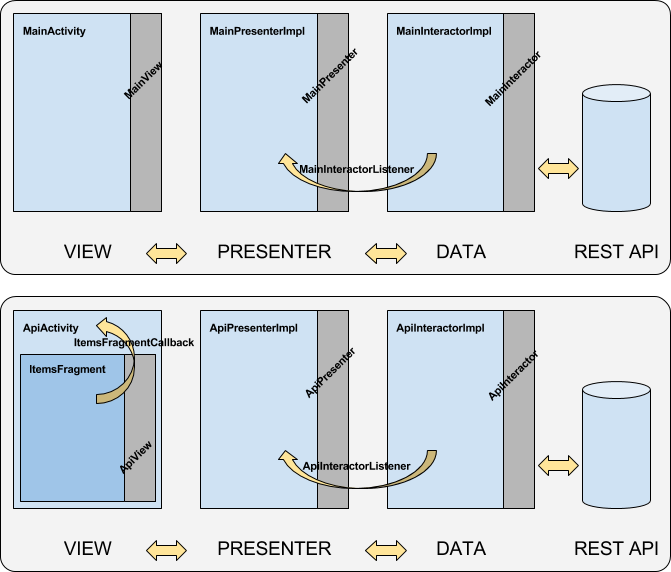 MainActivity

MainView

MainPresenterImpl

MainPresenter

MainInteractorImpl

MainInteractor

MainInteractorListener

VIEW

PRESENTER

DATA

REST API

ApiActivity

ItemsFragmentCallback

ItemsFragment

ApiView

ApiPresenterImpl

ApiPresenter

ApiInteractorImpl

ApiInteractor

ApiInteractorListener

VIEW

PRESENTER

DATA

REST API