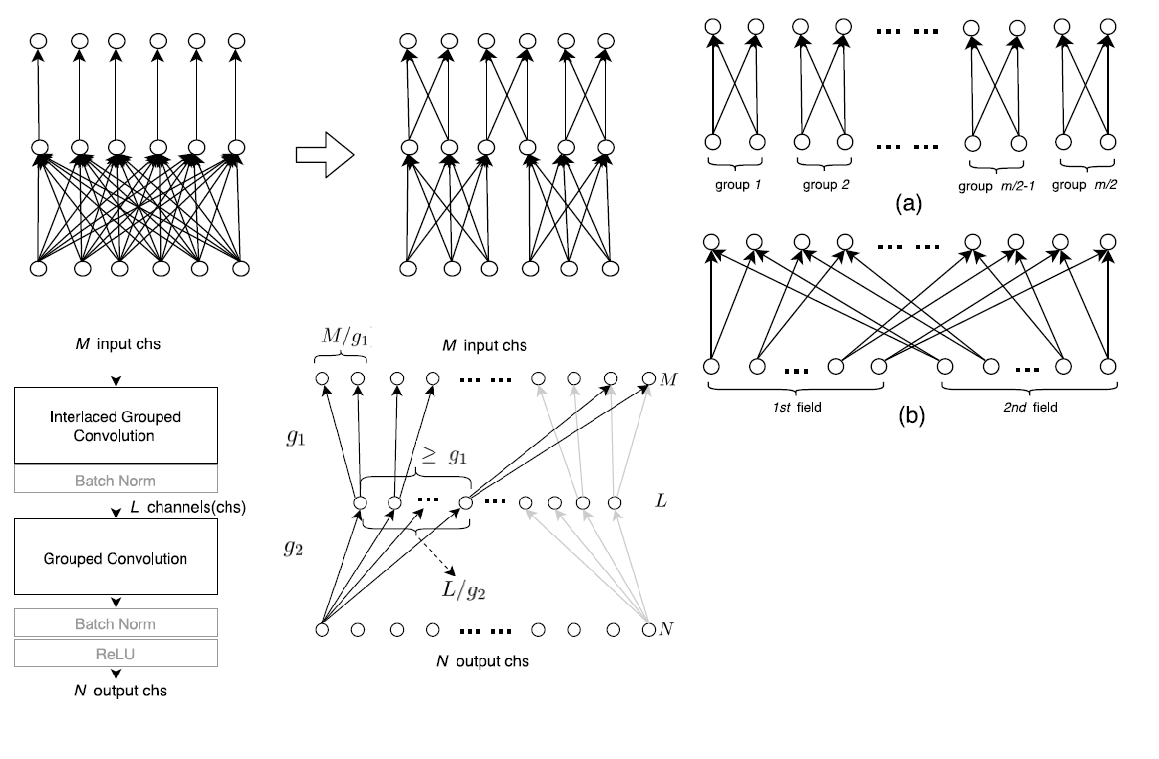 group 1
group 2
group m/2-1
group m/2
(a)

1st field
2nd field
(b)

M input chs

Interlaced Grouped Convolution

Batch Norm

L channels(chs)

Grouped Convolution

Batch Norm

ReLU

N output chs

$M/g_1$
M input chs
$M$
$g_1$
$\geq g_1$
$L$
$g_2$
$L/g_2$
$N$
N output chs