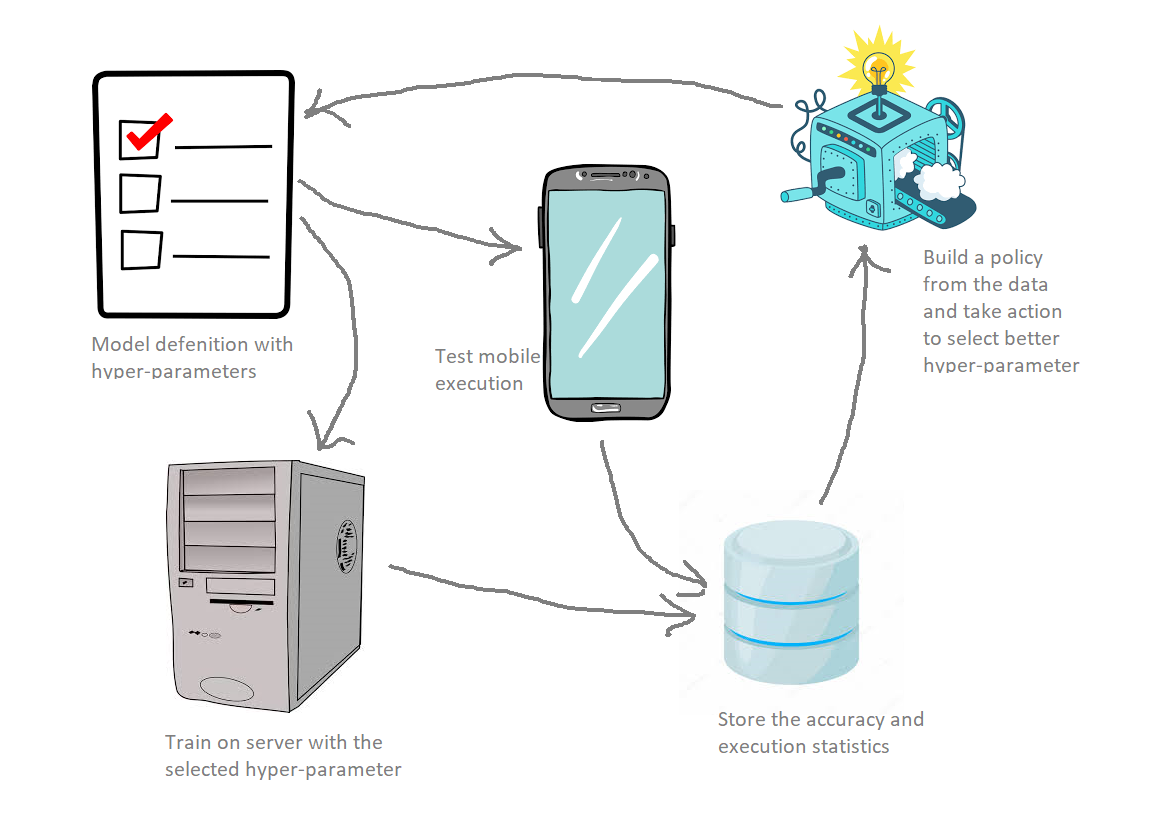 Model defenition with hyper-parameters

Test mobile execution

Build a policy from the data and take action to select better hyper-parameter

Train on server with the selected hyper-parameter

Store the accuracy and execution statistics