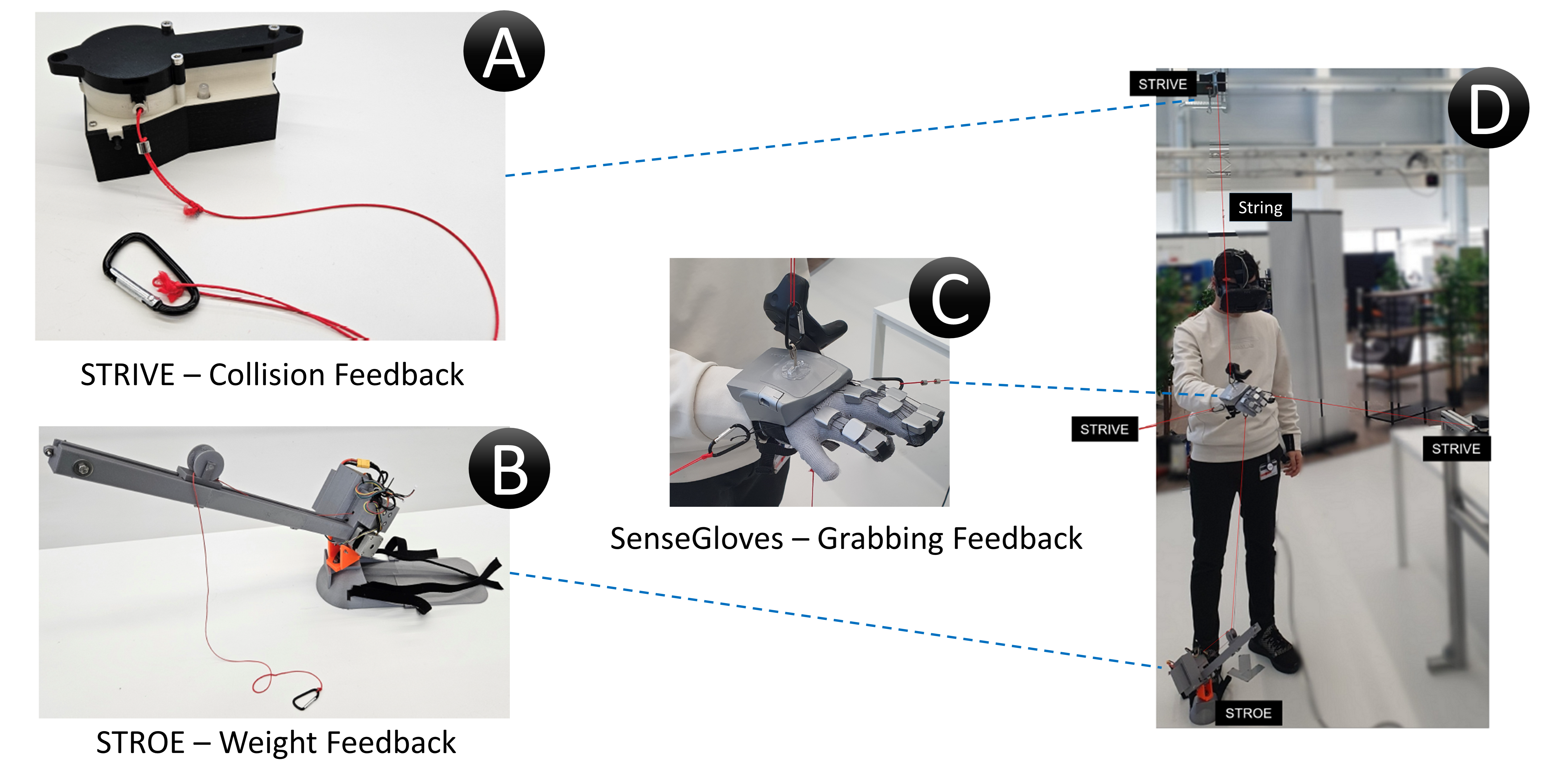 A

STRIVE – Collision Feedback

B

STROE – Weight Feedback

C

SenseGloves – Grabbing Feedback

D

STRIVE

String

STRIVE

STRIVE

STROE