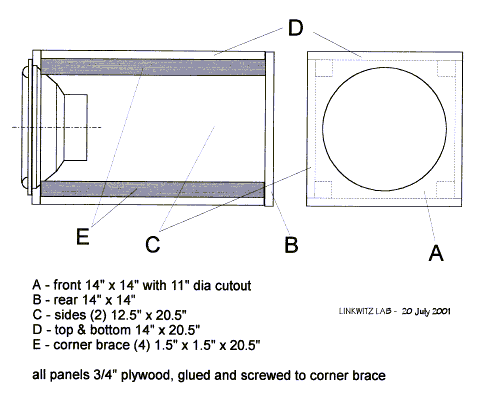 D

E C B A

A - front 14" x 14" with 11" dia cutout
B - rear 14" x 14"
C - sides (2) 12.5" x 20.5"
D - top & bottom 14" x 20.5"
E - corner brace (4) 1.5" x 1.5" x 20.5"

LINKWITZ LAB - 20 July 2001

all panels 3/4" plywood, glued and screwed to corner brace